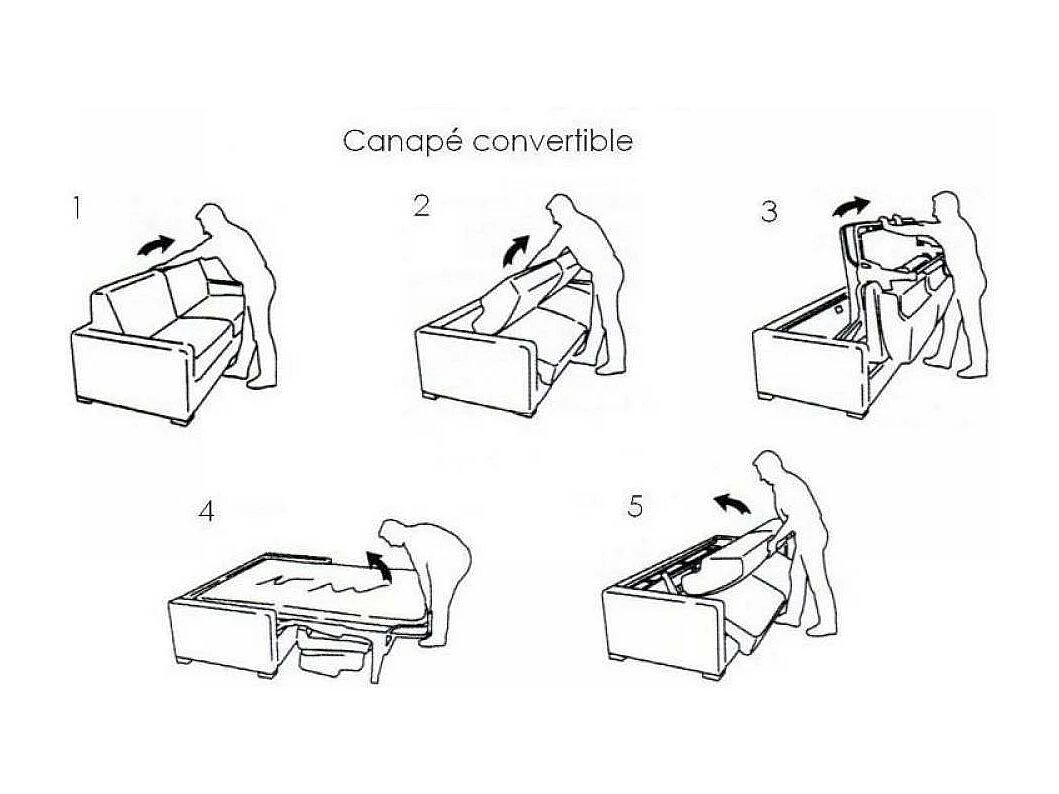 Canapé convertible

1

2

3

4

5