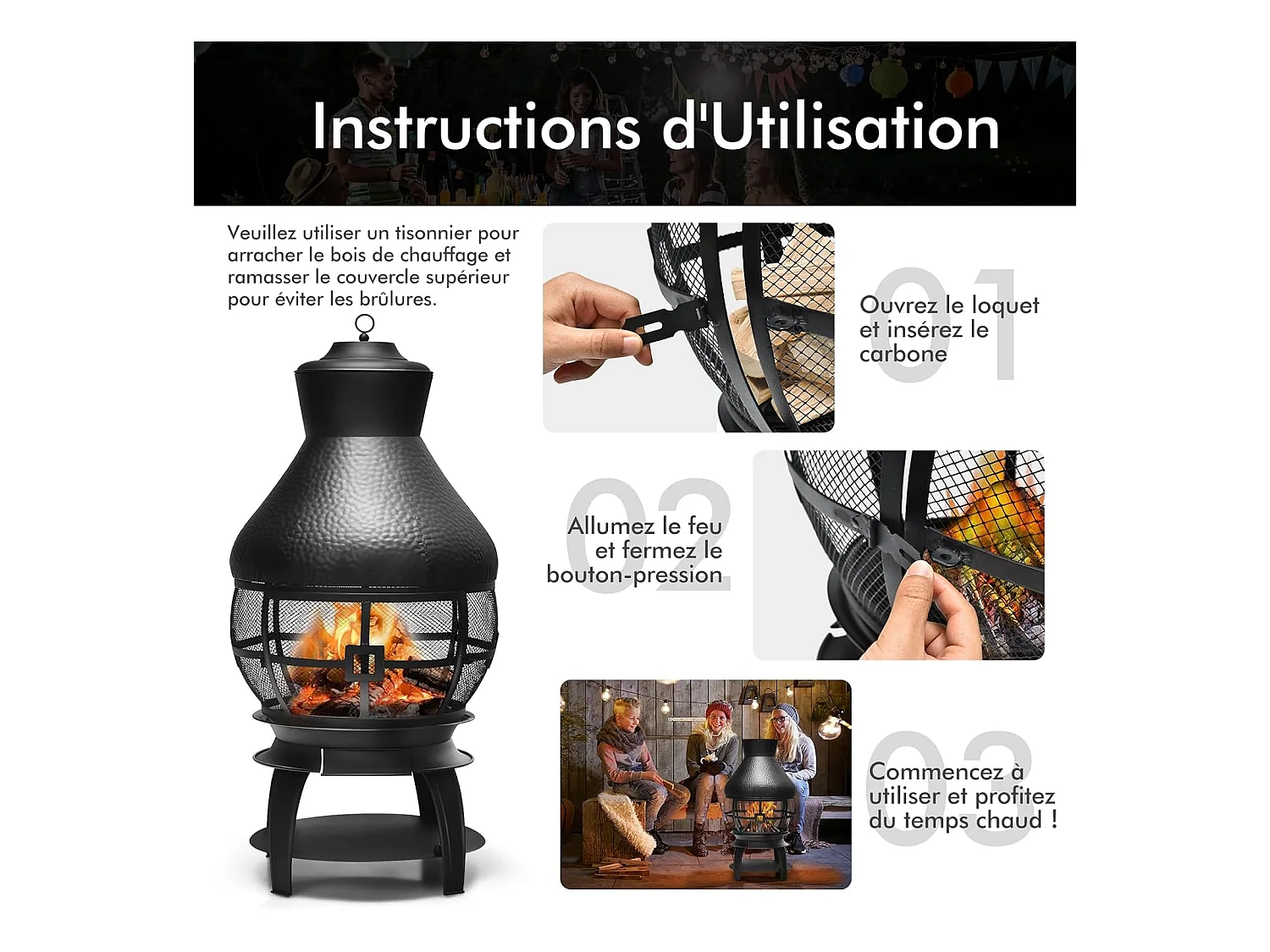 Instructions d'Utilisation

Veuillez utiliser un tisonnier pour arracher le bois de chauffage et ramasser le couvercle supérieur pour éviter les brûlures.

01
Ouvrez le loquet et insérez le carbone

02
Allumez le feu et fermez le bouton-pression

03
Commencez à utiliser et profitez du temps chaud !