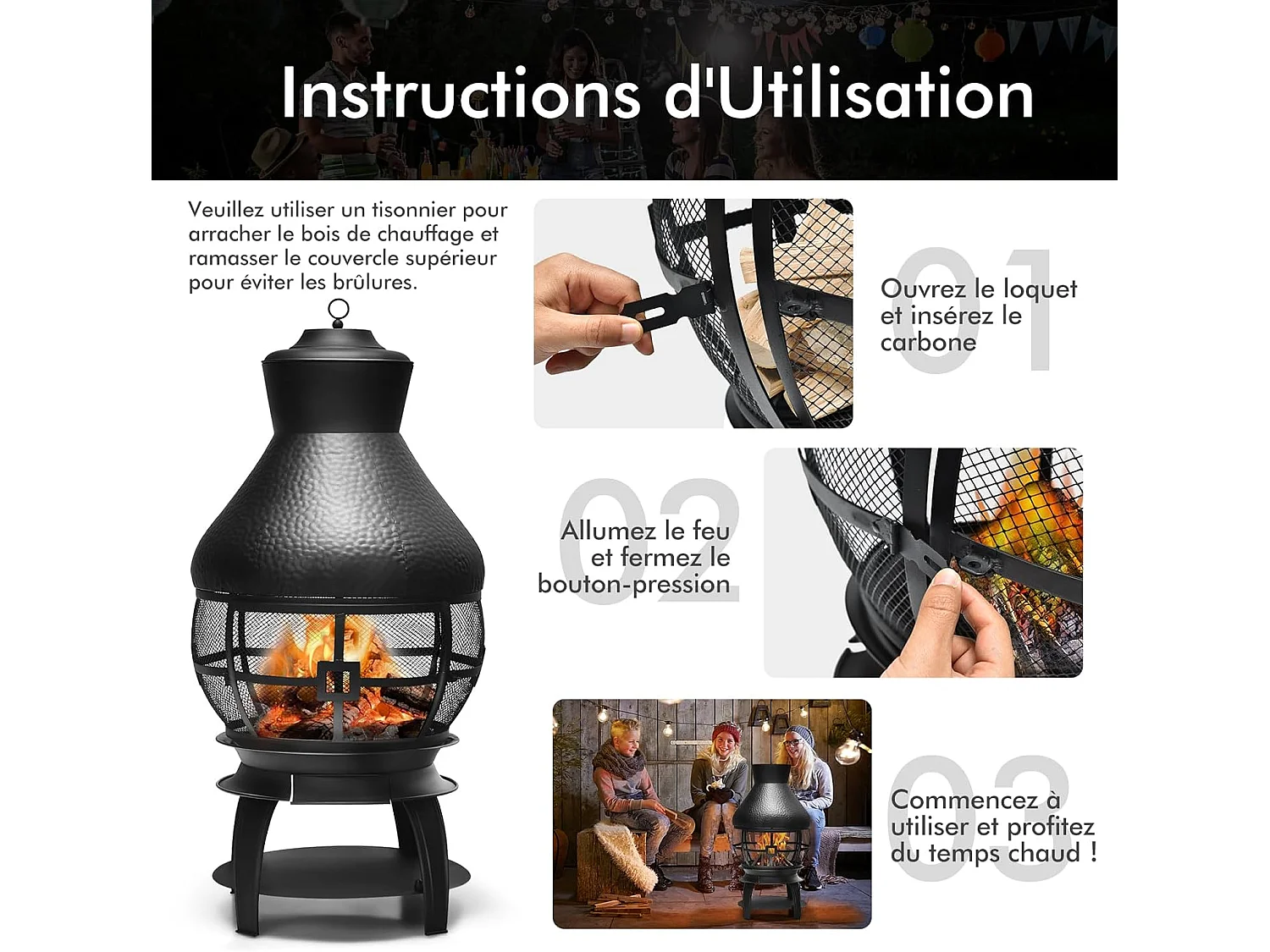 Instructions d'Utilisation

Veuillez utiliser un tisonnier pour arracher le bois de chauffage et ramasser le couvercle supérieur pour éviter les brûlures.

01
Ouvrez le loquet et insérez le carbone

02
Allumez le feu et fermez le bouton-pression

03
Commencez à utiliser et profitez du temps chaud !