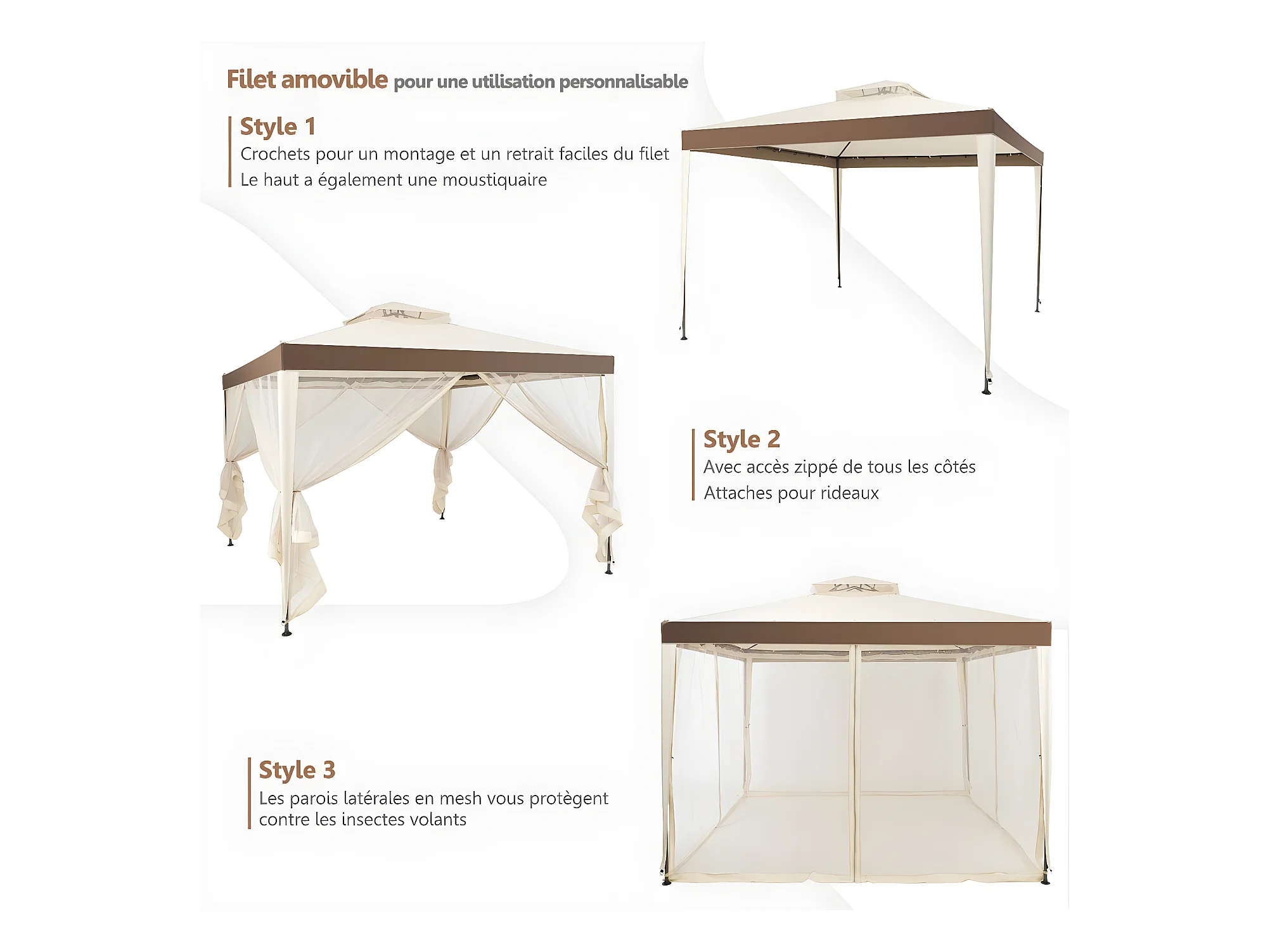 Filet amovible pour une utilisation personnalisable

Style 1
Crochets pour un montage et un retrait faciles du filet
Le haut a également une moustiquaire

Style 2
Avec accès zippé de tous les côtés
Attaches pour rideaux

Style 3
Les parois latérales en mesh vous protègent contre les insectes volants