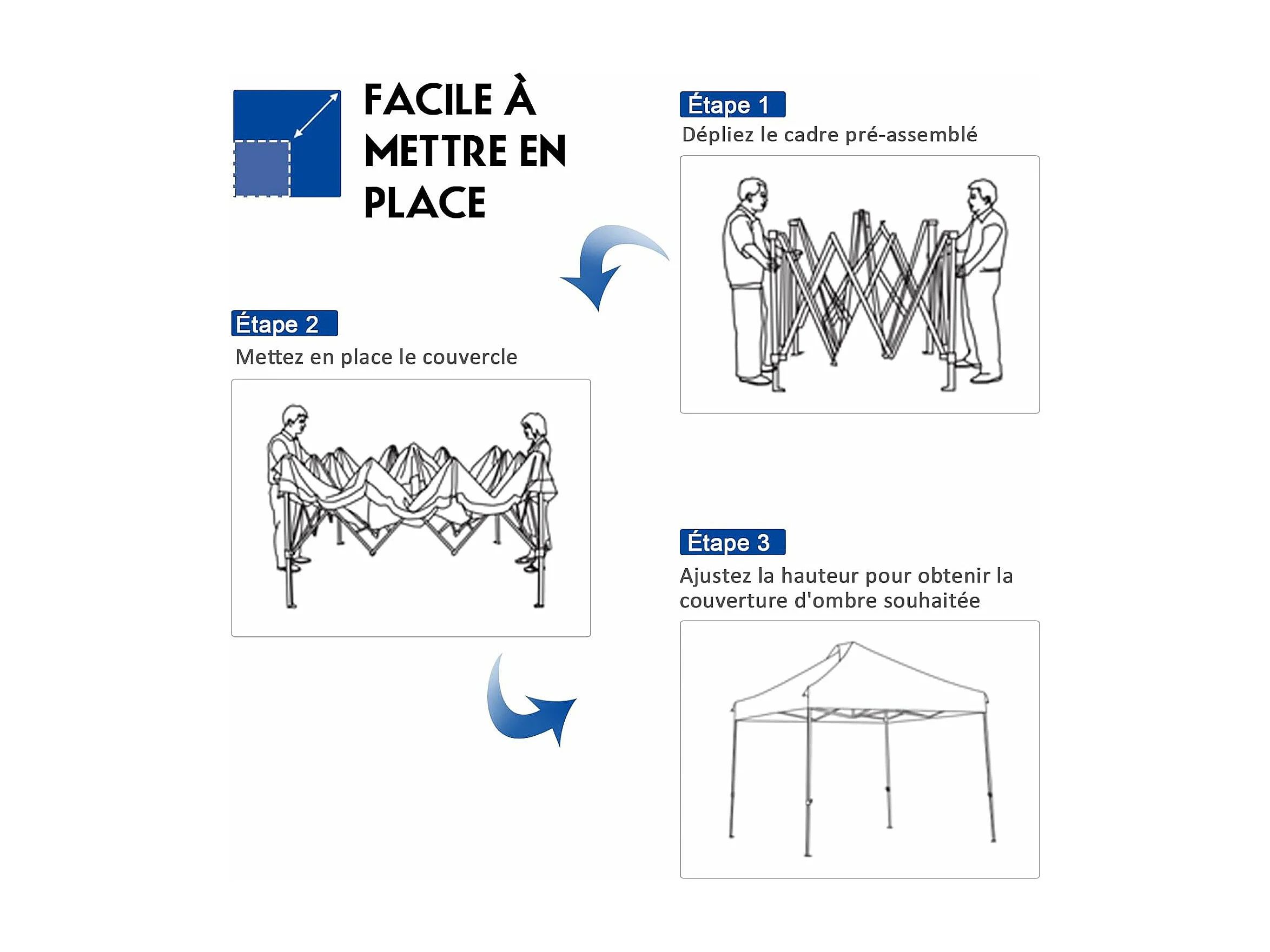 FACILE À METTRE EN PLACE

Étape 1

Dépliez le cadre pré-assemblé

Étape 2

Mettez en place le couvercle

Étape 3

Ajustez la hauteur pour obtenir la couverture d'ombre souhaitée