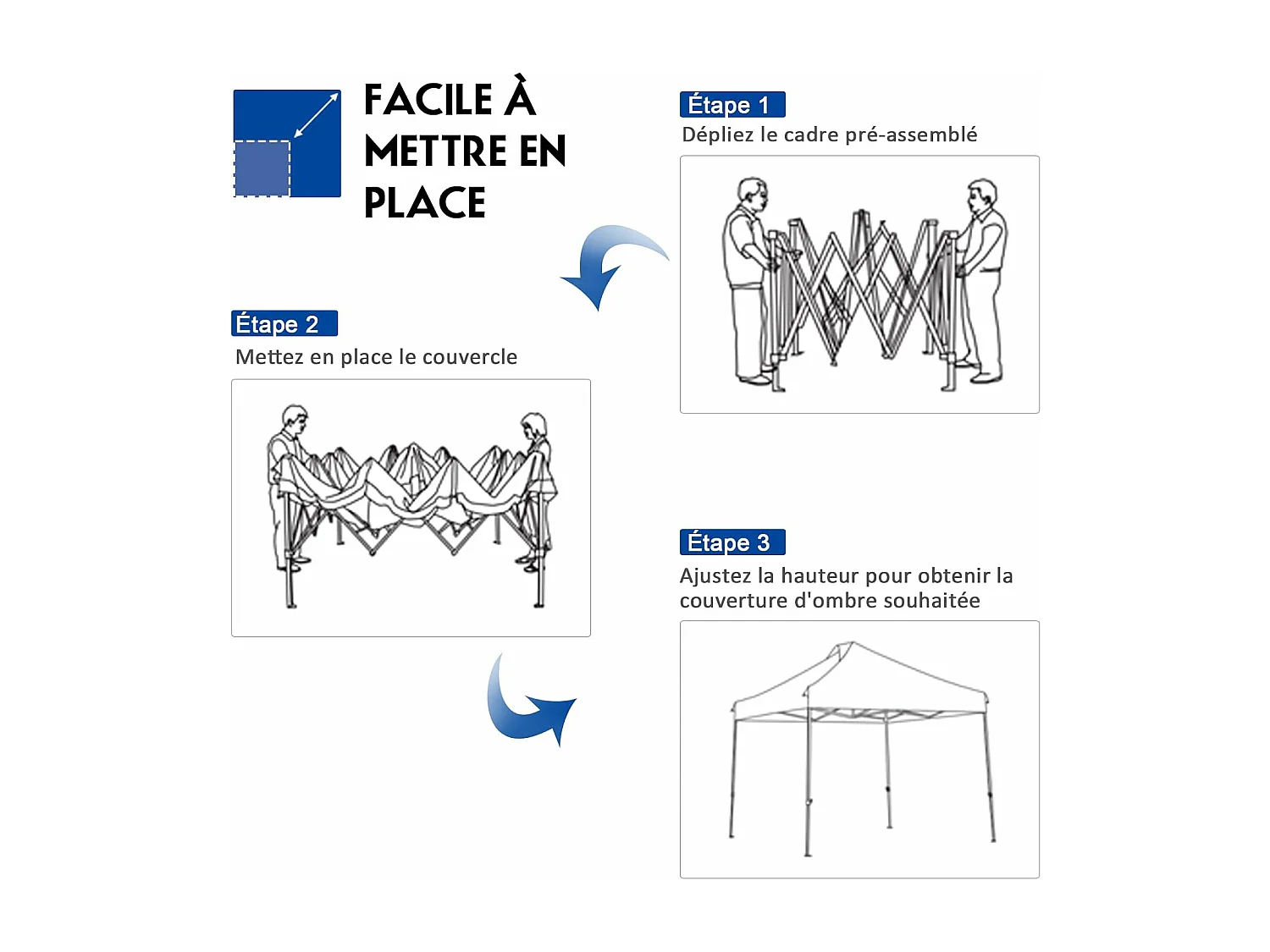 FACILE À METTRE EN PLACE

Étape 1
Dépliez le cadre pré-assemblé

Étape 2
Mettez en place le couvercle

Étape 3
Ajustez la hauteur pour obtenir la couverture d'ombre souhaitée