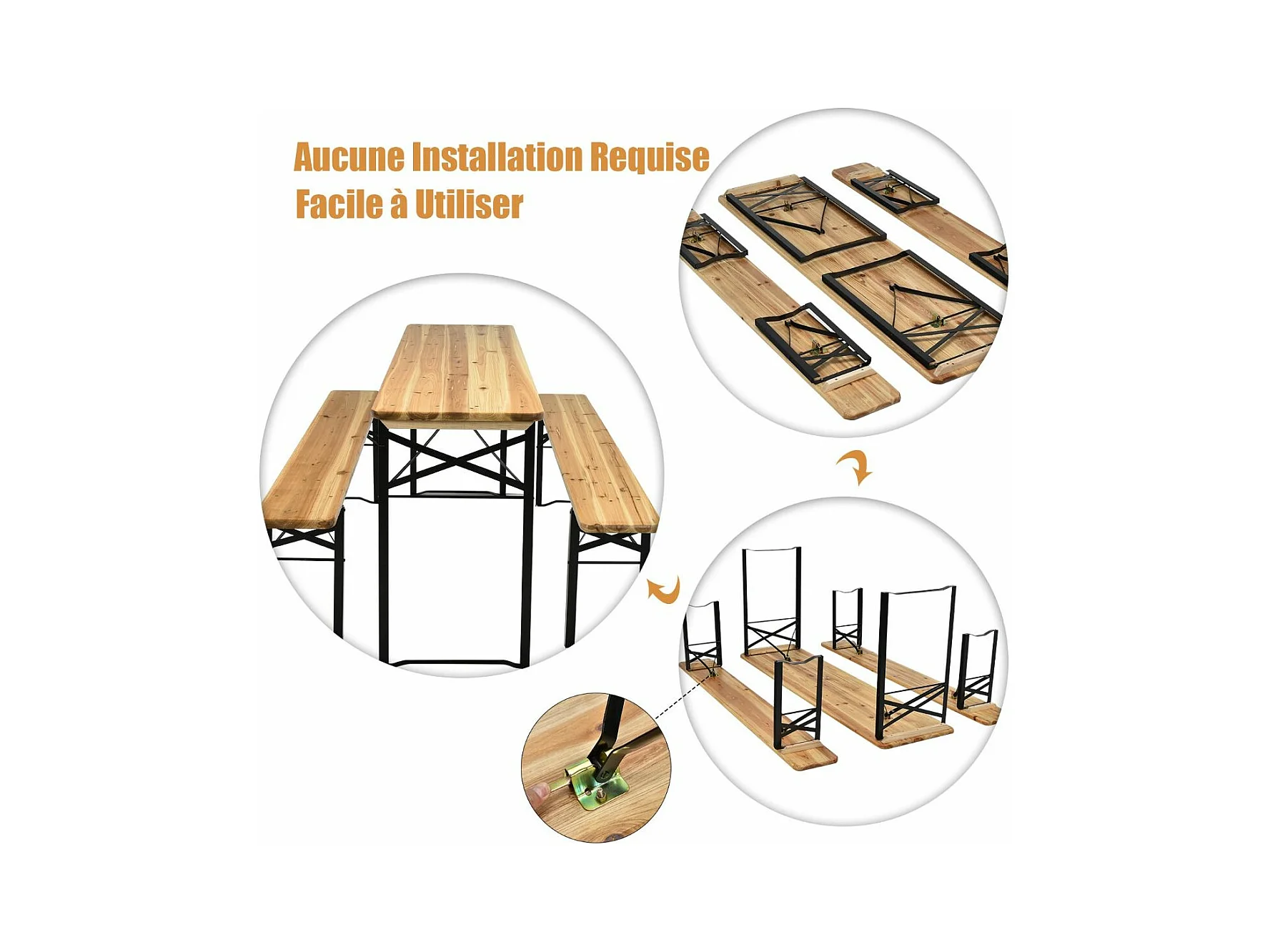 Aucune Installation Requise
Facile à Utiliser