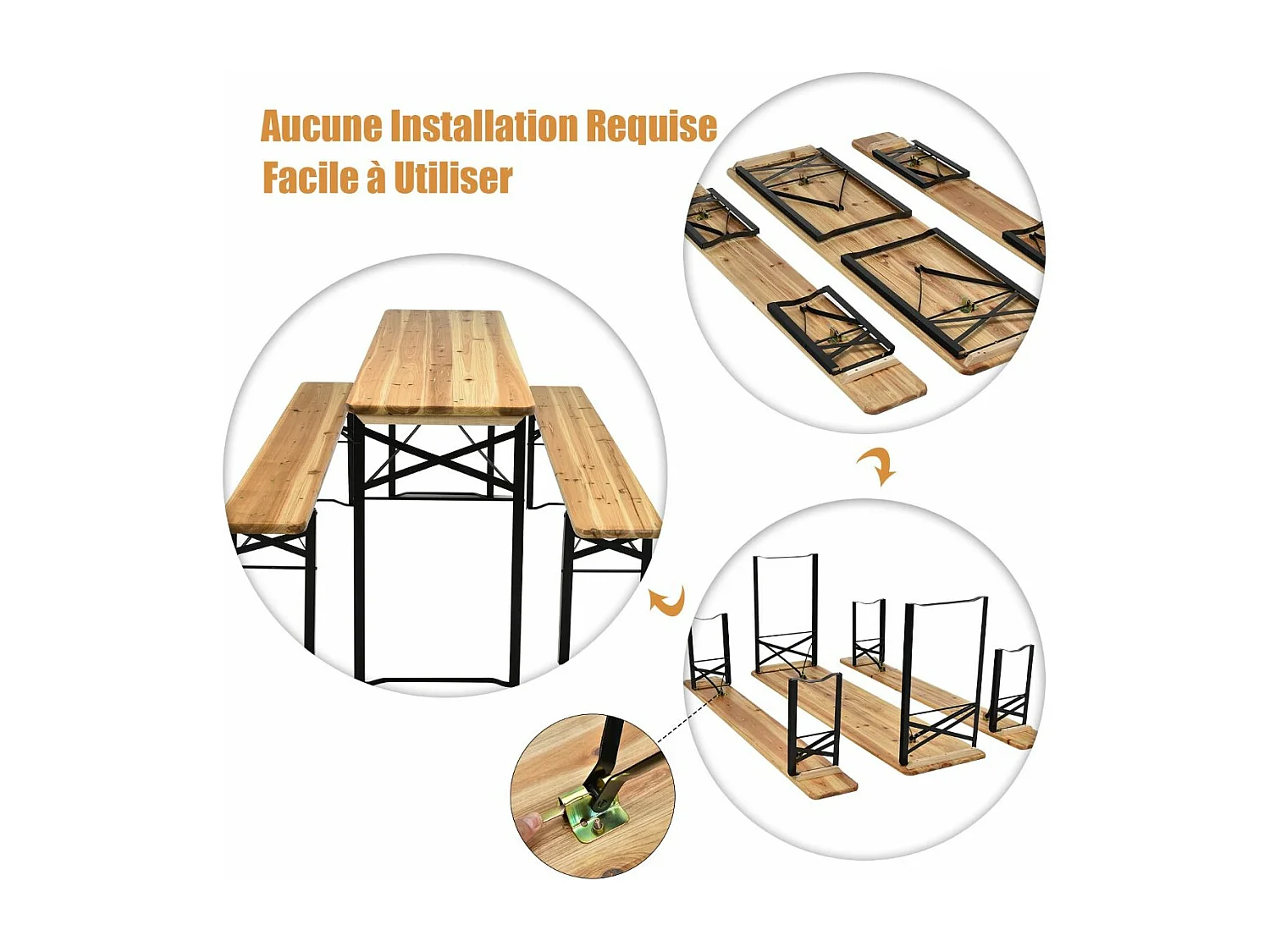 Aucune Installation Requise
Facile à Utiliser