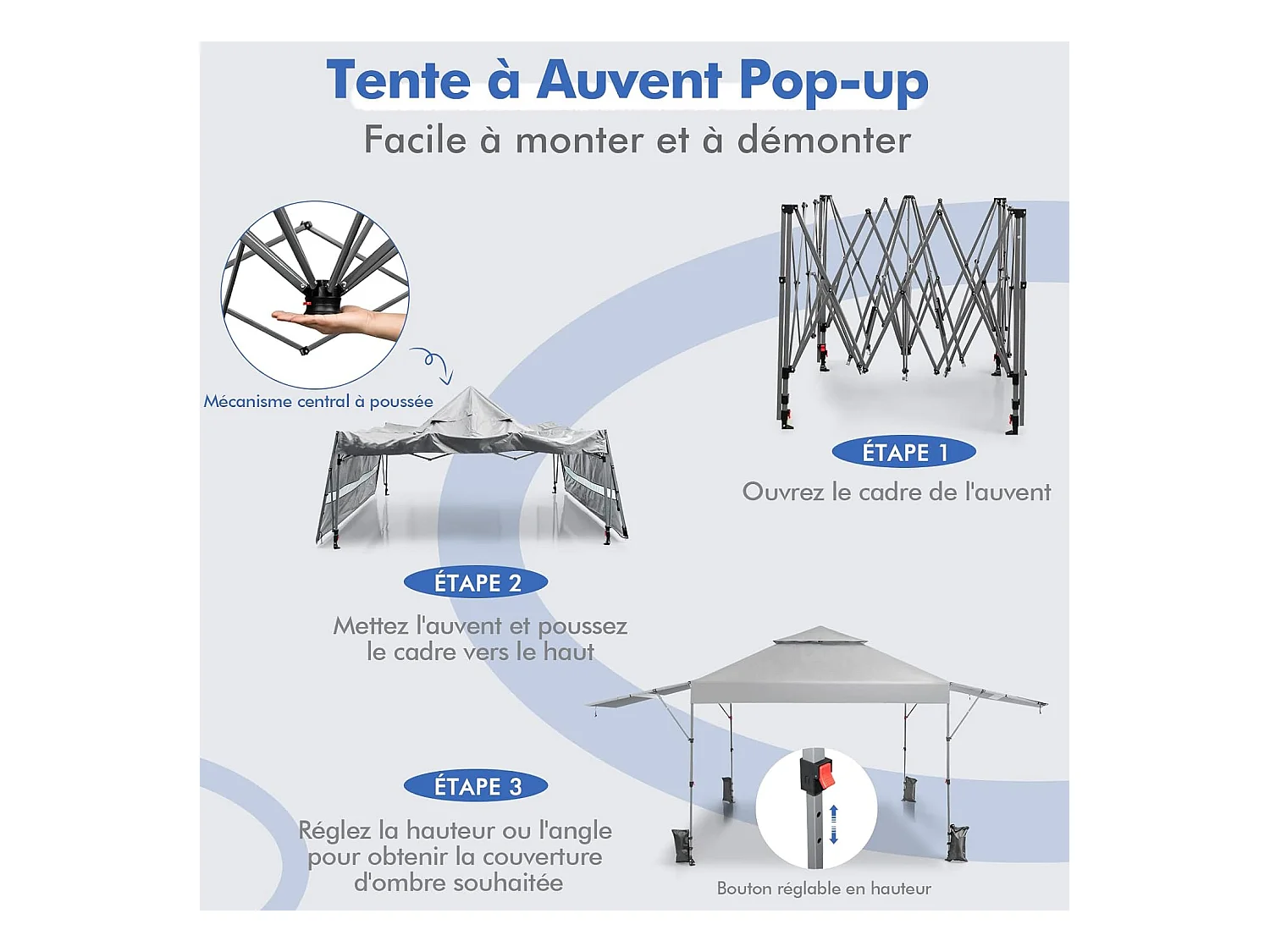 Tente à Auvent Pop-up
Facile à monter et à démonter

Mécanisme central à poussée

ÉTAPE 1
Ouvrez le cadre de l'auvent

ÉTAPE 2
Mettez l'auvent et poussez le cadre vers le haut

ÉTAPE 3
Réglez la hauteur ou l'angle pour obtenir la couverture d'ombre souhaitée

Bouton réglable en hauteur