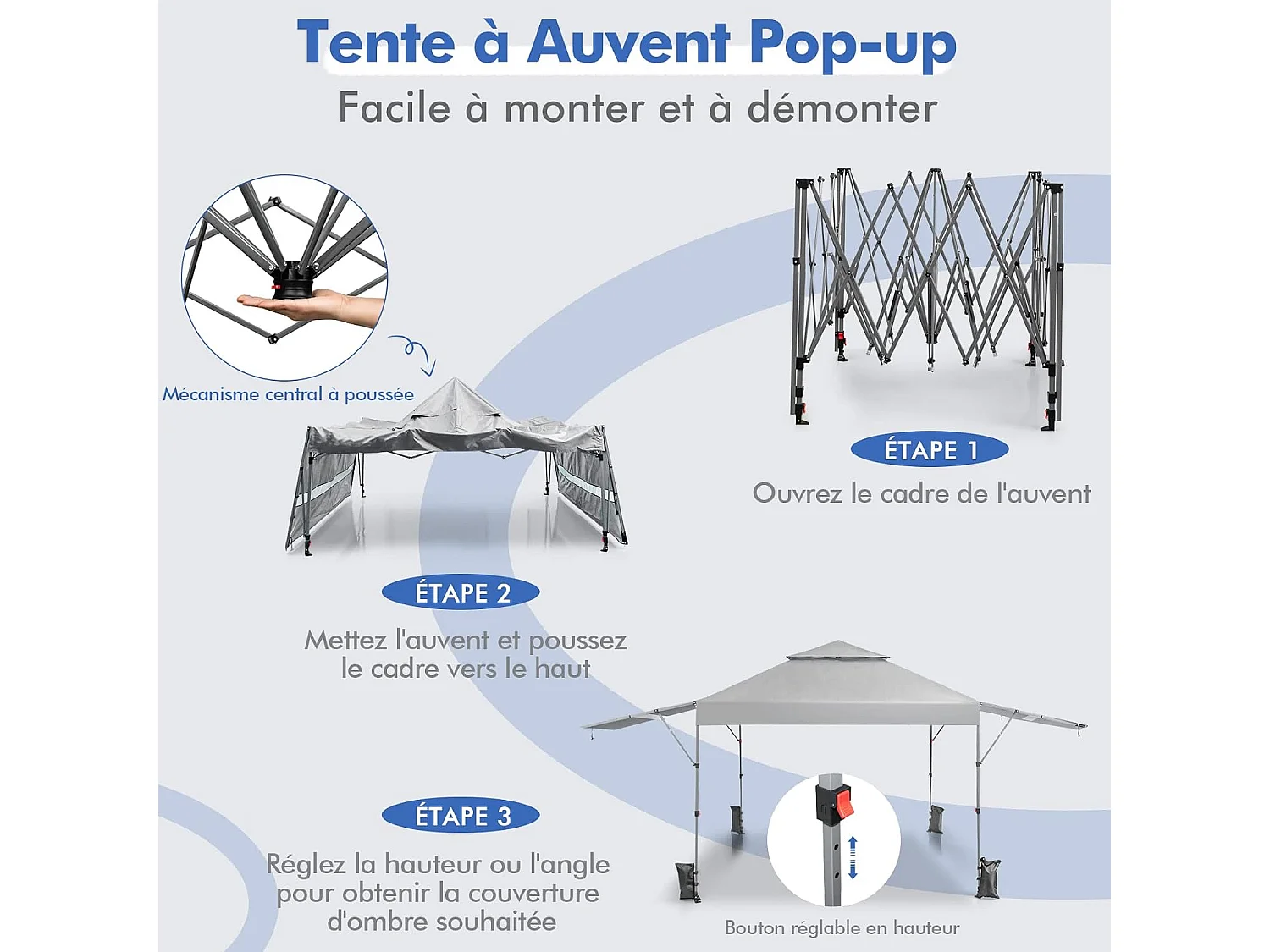 Tente à Auvent Pop-up

Facile à monter et à démonter

Mécanisme central à poussée

ÉTAPE 1

Ouvrez le cadre de l'auvent

ÉTAPE 2

Mettez l'auvent et poussez le cadre vers le haut

ÉTAPE 3

Réglez la hauteur ou l'angle pour obtenir la couverture d'ombre souhaitée

Bouton réglable en hauteur