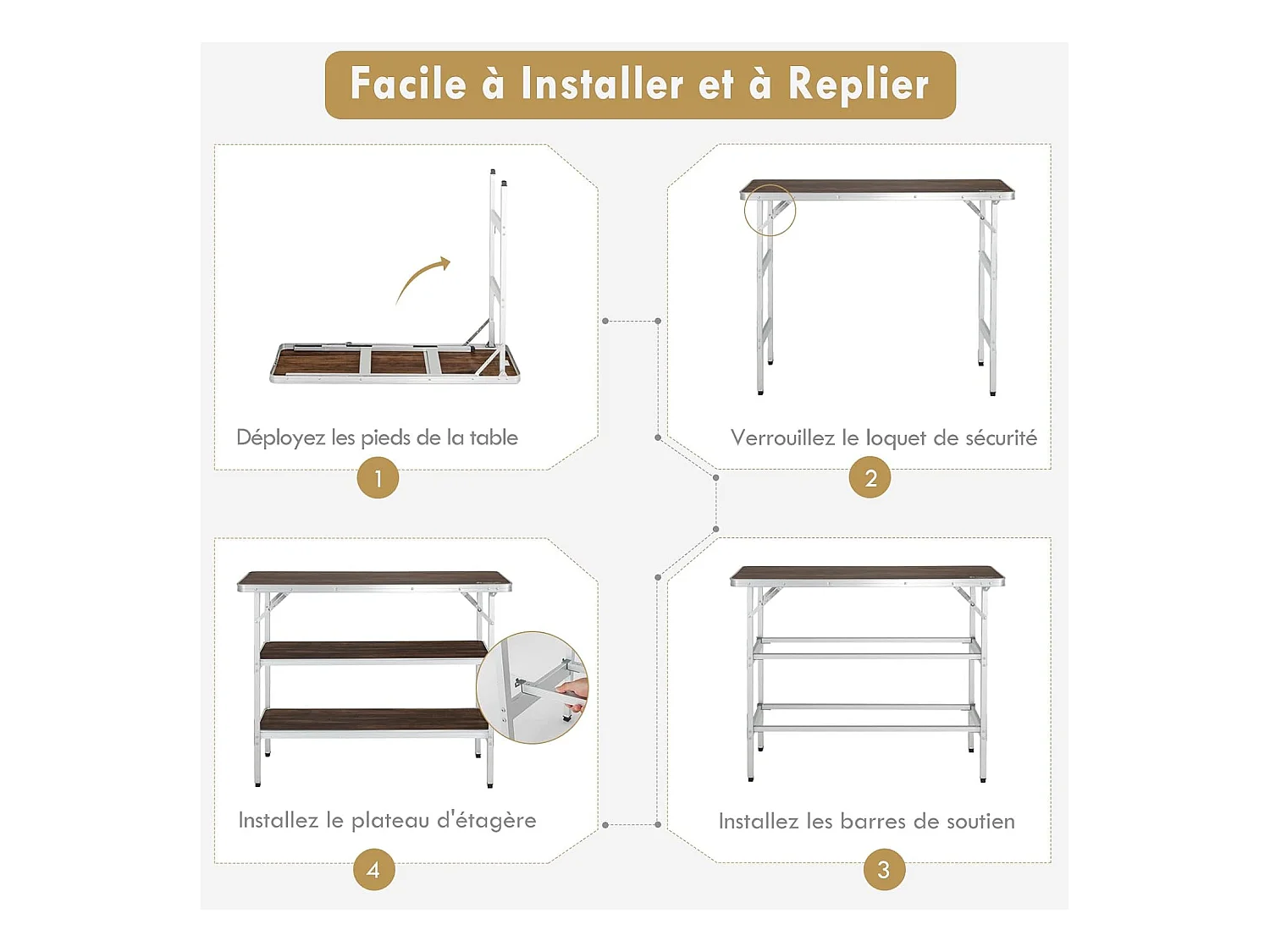 Facile à Installer et à Replier

Déployez les pieds de la table

1

Verrouillez le loquet de sécurité

2

Installez le plateau d'étagère

4

Installez les barres de soutien

3