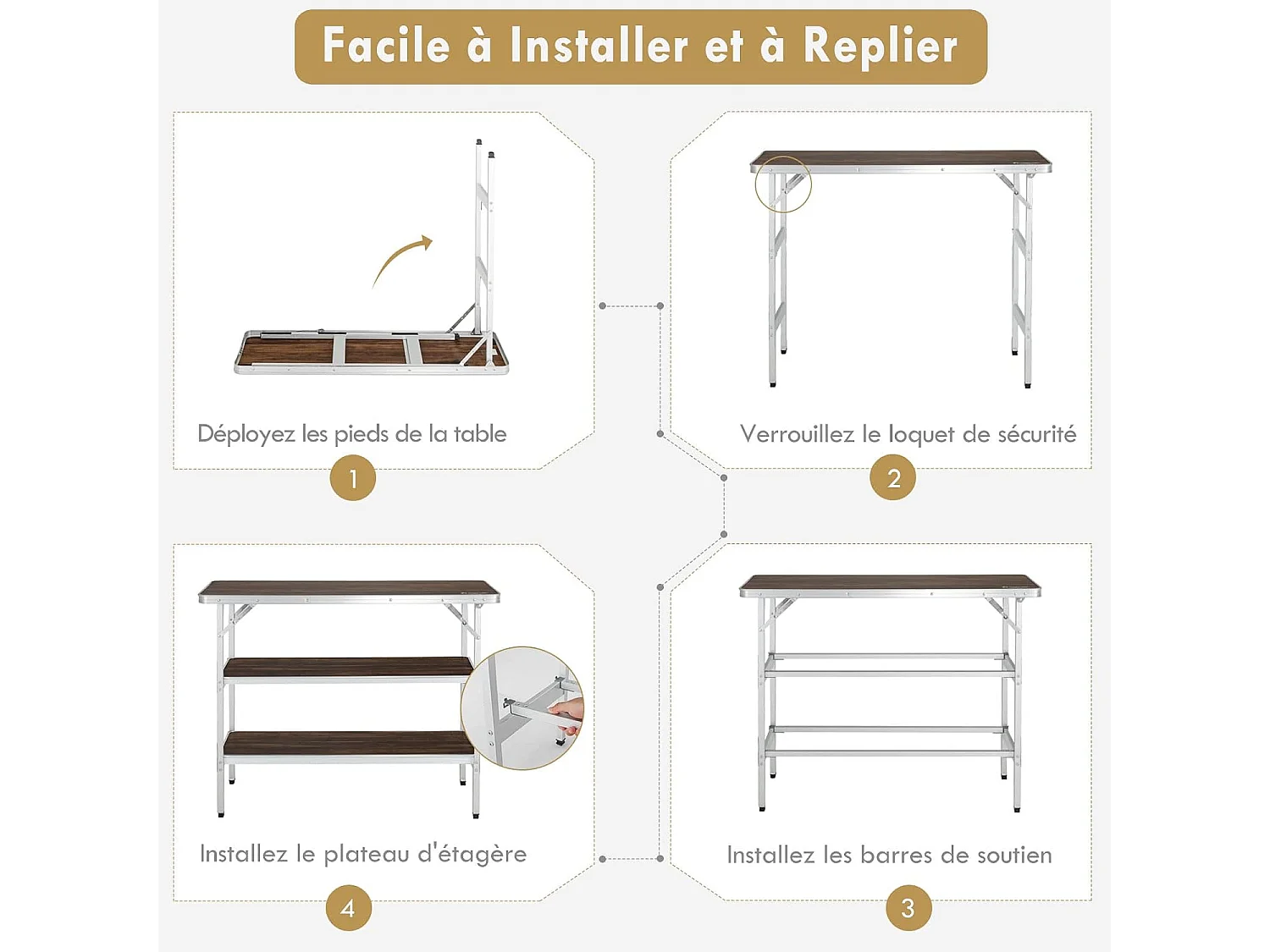 Facile à Installer et à Replier

Déployez les pieds de la table

1

Verrouillez le loquet de sécurité

2

Installez le plateau d'étagère

4

Installez les barres de soutien

3