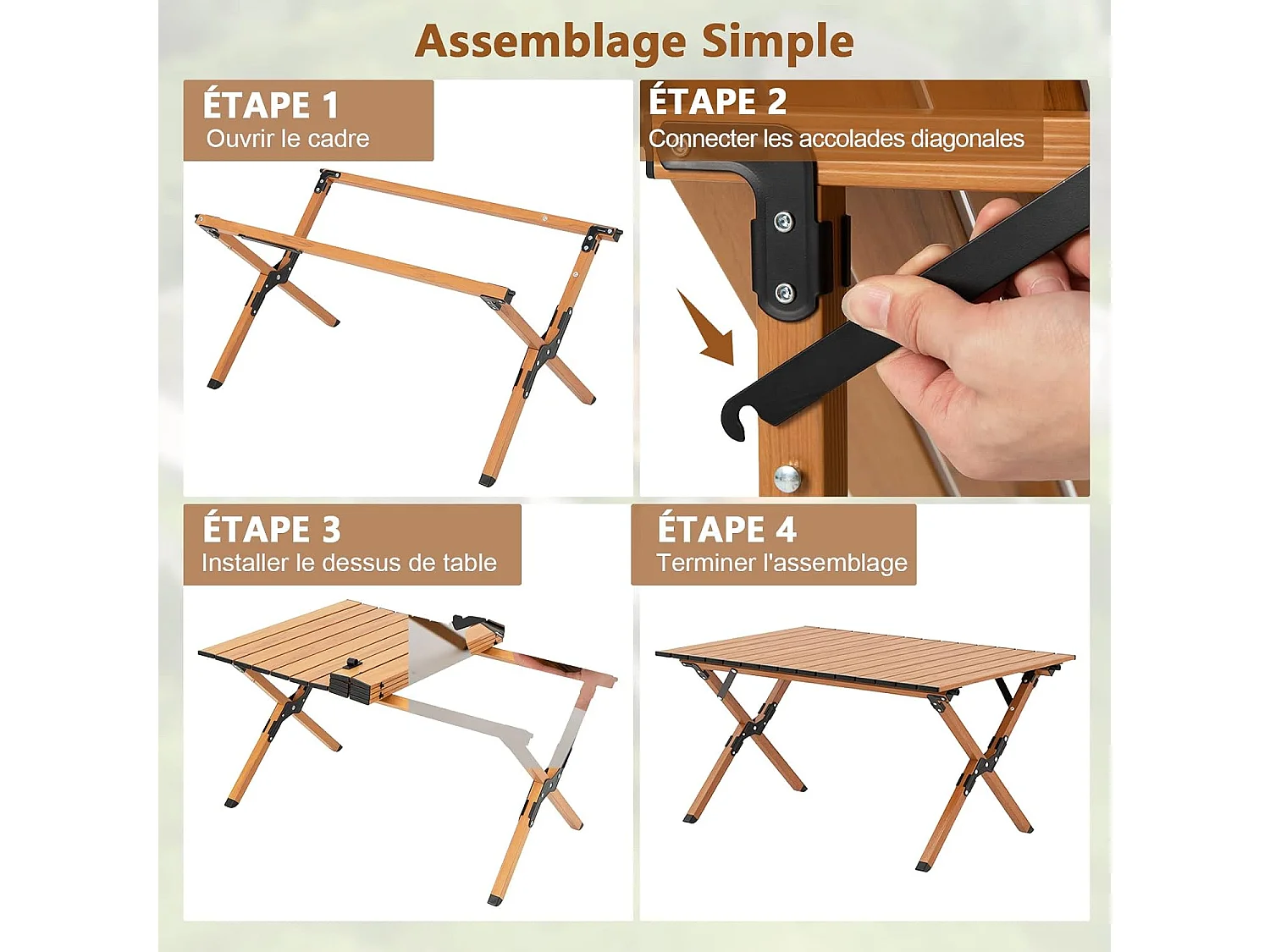 Assemblage Simple

ÉTAPE 1
Ouvrir le cadre

ÉTAPE 2
Connecter les accolades diagonales

ÉTAPE 3
Installer le dessus de table

ÉTAPE 4
Terminer l'assemblage