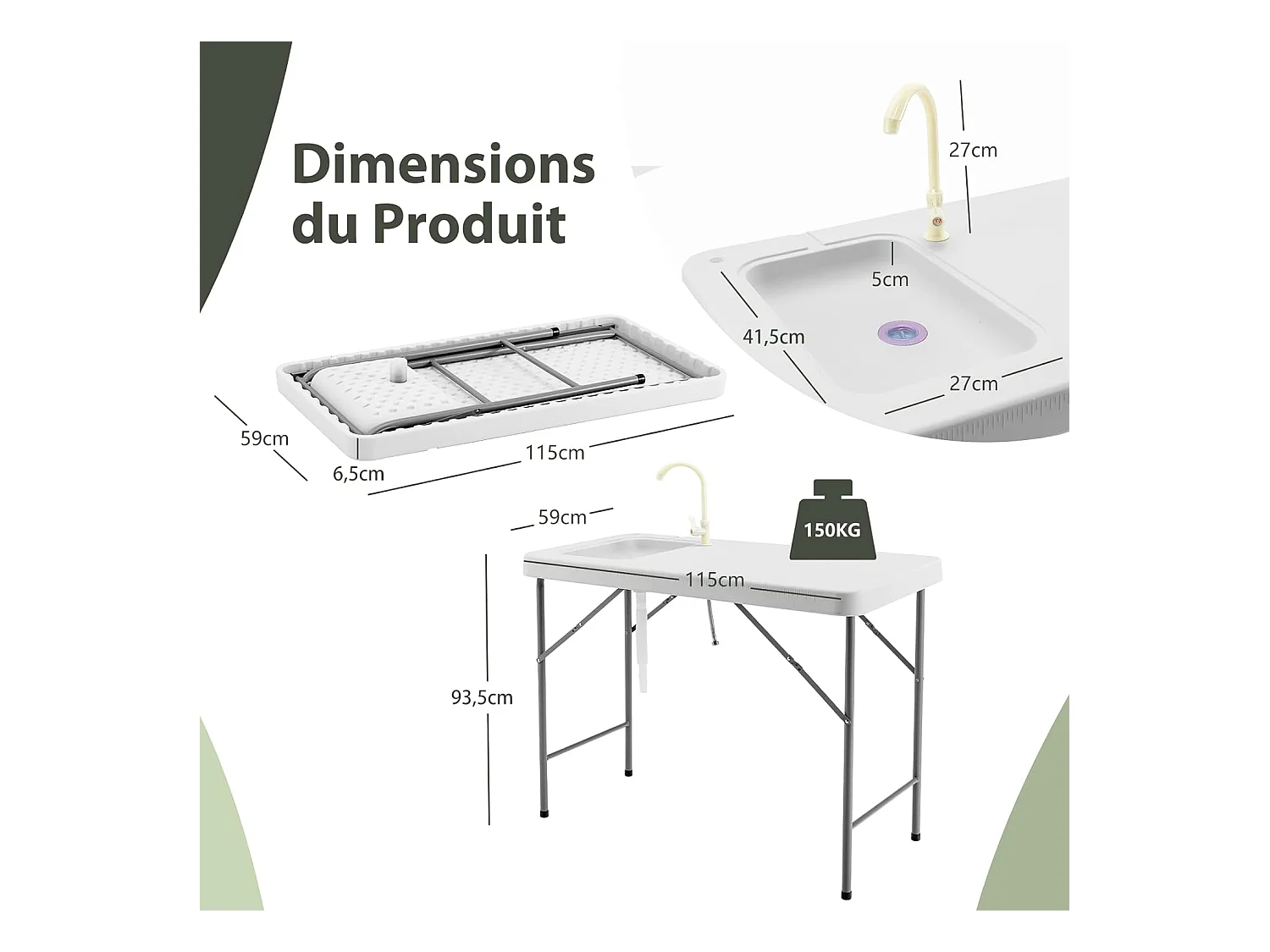 Dimensions du Produit

27cm

5cm

41,5cm

27cm

59cm

6,5cm

115cm

59cm

150KG

115cm

93,5cm