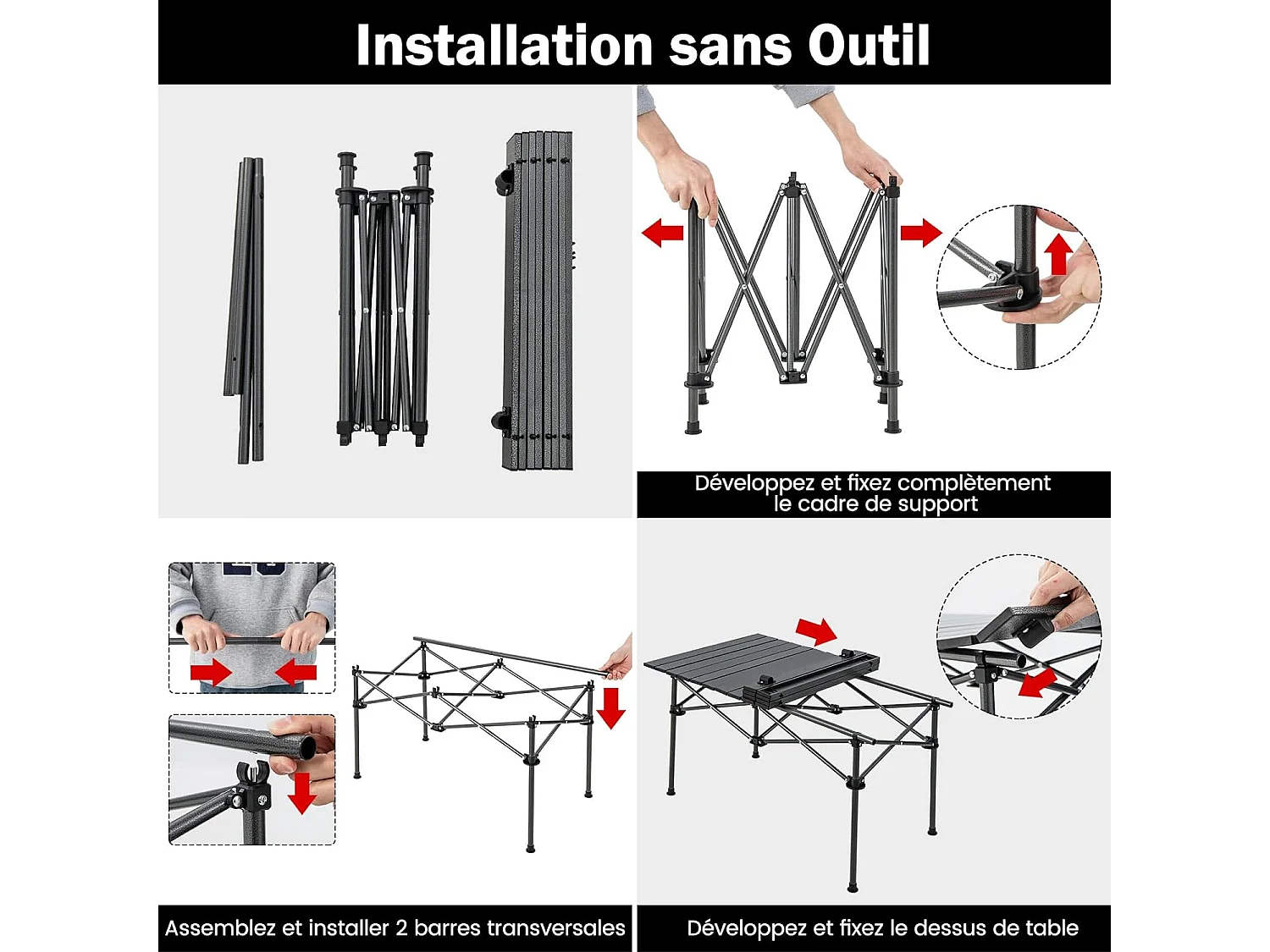 Installation sans Outil

Développez et fixez complètement le cadre de support

Assemblez et installer 2 barres transversales

Développez et fixez le dessus de table