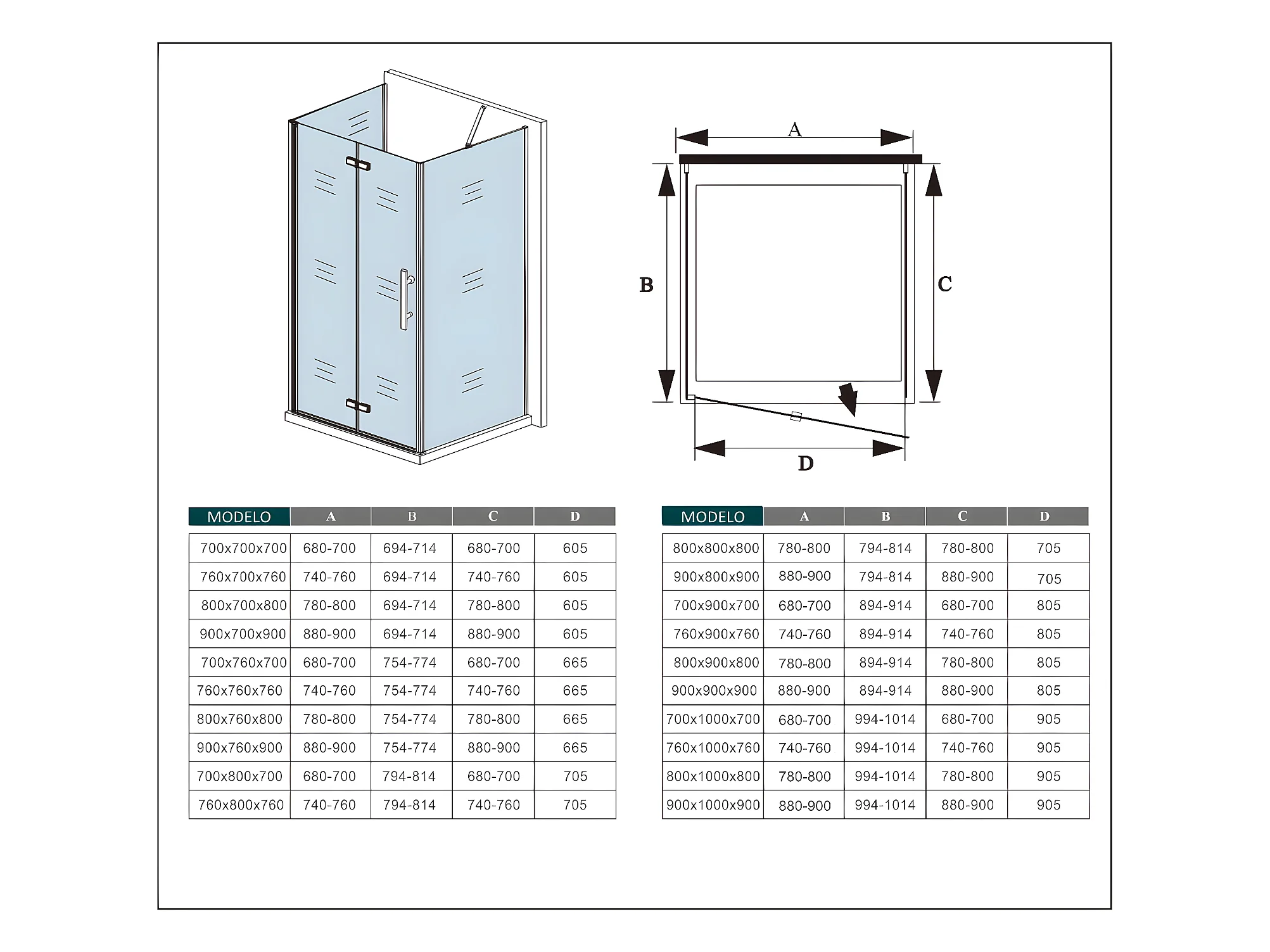 A

B

C

D

| MODELO | A | B | C | D |
|---|---|---|---|---|
| 700x700x700 | 680-700 | 694-714 | 680-700 | 605 |
| 760x700x760 | 740-760 | 694-714 | 740-760 | 605 |
| 800x700x800 | 780-800 | 694-714 | 780-800 | 605 |
| 900x700x900 | 880-900 | 694-714 | 880-900 | 605 |
| 700x760x700 | 680-700 | 754-774 | 680-700 | 665 |
| 760x760x760 | 740-760 | 754-774 | 740-760 | 665 |
| 800x760x800 | 780-800 | 754-774 | 780-800 | 665 |
| 900x760x900 | 880-900 | 754-774 | 880-900 | 665 |
| 700x800x700 | 680-700 | 794-814 | 680-700 | 705 |
| 760x800x760 | 740-760 | 794-814 | 740-760 | 705 |

| MODELO | A | B | C | D |
|---|---|---|---|---|
| 800x800x800 | 780-800 | 794-814 | 780-800 | 705 |
| 900x800x900 | 880-900 | 794-814 | 880-900 | 705 |
| 700x900x700 | 680-700 | 894-914 | 680-700 | 805 |
| 760x900x760 | 740-760 | 894-914 | 740-760 | 805 |
| 800x900x800 | 780-800 | 894-914 | 780-800 | 805 |
| 900x900x900 | 880-900 | 894-914 | 880-900 | 805 |
| 700x1000x700 | 680-700 | 994-1014 | 680-700 | 905 |
| 760x1000x760 | 740-760 | 994-1014 | 740-760 | 905 |
| 800x1000x800 | 780-800 | 994-1014 | 780-800 | 905 |
| 900x1000x900 | 880-900 | 994-1014 | 880-900 | 905 |