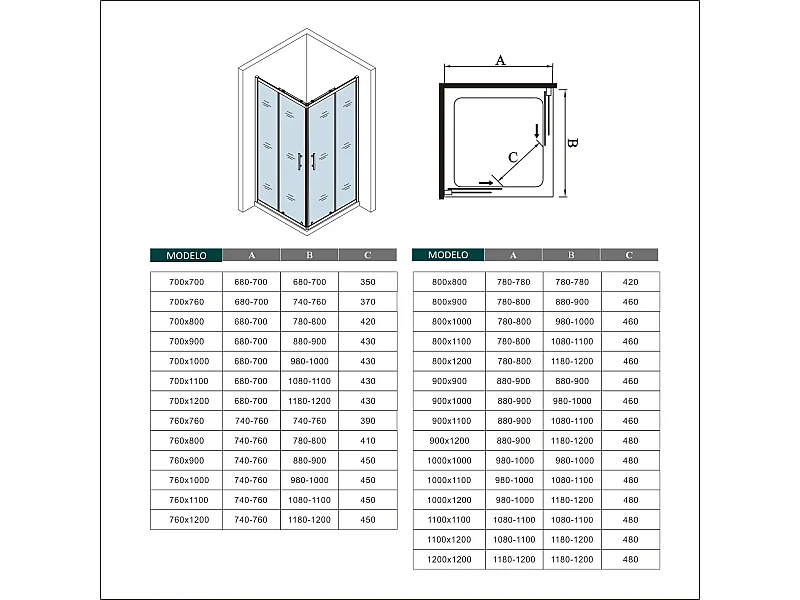 A

B

C

| MODELO | A | B | C |
|---|---|---|---|
| 700x700 | 680-700 | 680-700 | 350 |
| 700x760 | 680-700 | 740-760 | 370 |
| 700x800 | 680-700 | 780-800 | 420 |
| 700x900 | 680-700 | 880-900 | 430 |
| 700x1000 | 680-700 | 980-1000 | 430 |
| 700x1100 | 680-700 | 1080-1100 | 430 |
| 700x1200 | 680-700 | 1180-1200 | 430 |
| 760x760 | 740-760 | 740-760 | 390 |
| 760x800 | 740-760 | 780-800 | 410 |
| 760x900 | 740-760 | 880-900 | 450 |
| 760x1000 | 740-760 | 980-1000 | 450 |
| 760x1100 | 740-760 | 1080-1100 | 450 |
| 760x1200 | 740-760 | 1180-1200 | 450 |

| MODELO | A | B | C |
|---|---|---|---|
| 800x800 | 780-780 | 780-780 | 420 |
| 800x900 | 780-800 | 880-900 | 460 |
| 800x1000 | 780-800 | 980-1000 | 460 |
| 800x1100 | 780-800 | 1080-1100 | 460 |
| 800x1200 | 780-800 | 1180-1200 | 460 |
| 900x900 | 880-900 | 880-900 | 460 |
| 900x1000 | 880-900 | 980-1000 | 460 |
| 900x1100 | 880-900 | 1080-1100 | 460 |
| 900x1200 | 880-900 | 1180-1200 | 480 |
| 1000x1000 | 980-1000 | 980-1000 | 480 |
| 1000x1100 | 980-1000 | 1080-1100 | 480 |
| 1000x1200 | 980-1000 | 1180-1200 | 480 |
| 1100x1100 | 1080-1100 | 1080-1100 | 480 |
| 1100x1200 | 1080-1100 | 1180-1200 | 480 |
| 1200x1200 | 1180-1200 | 1180-1200 | 480 |