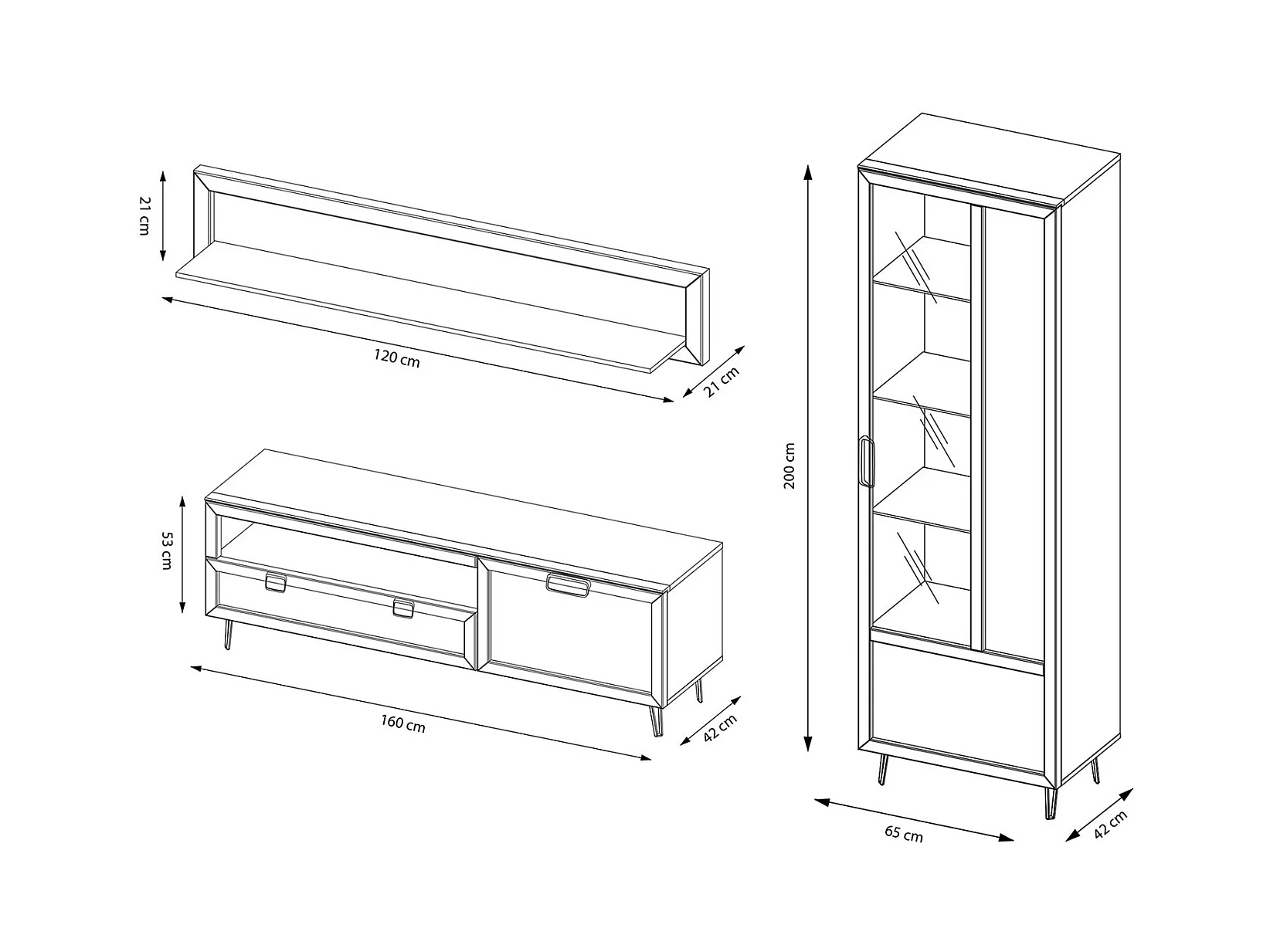 21 cm
120 cm
21 cm
53 cm
160 cm
42 cm
200 cm
65 cm
42 cm