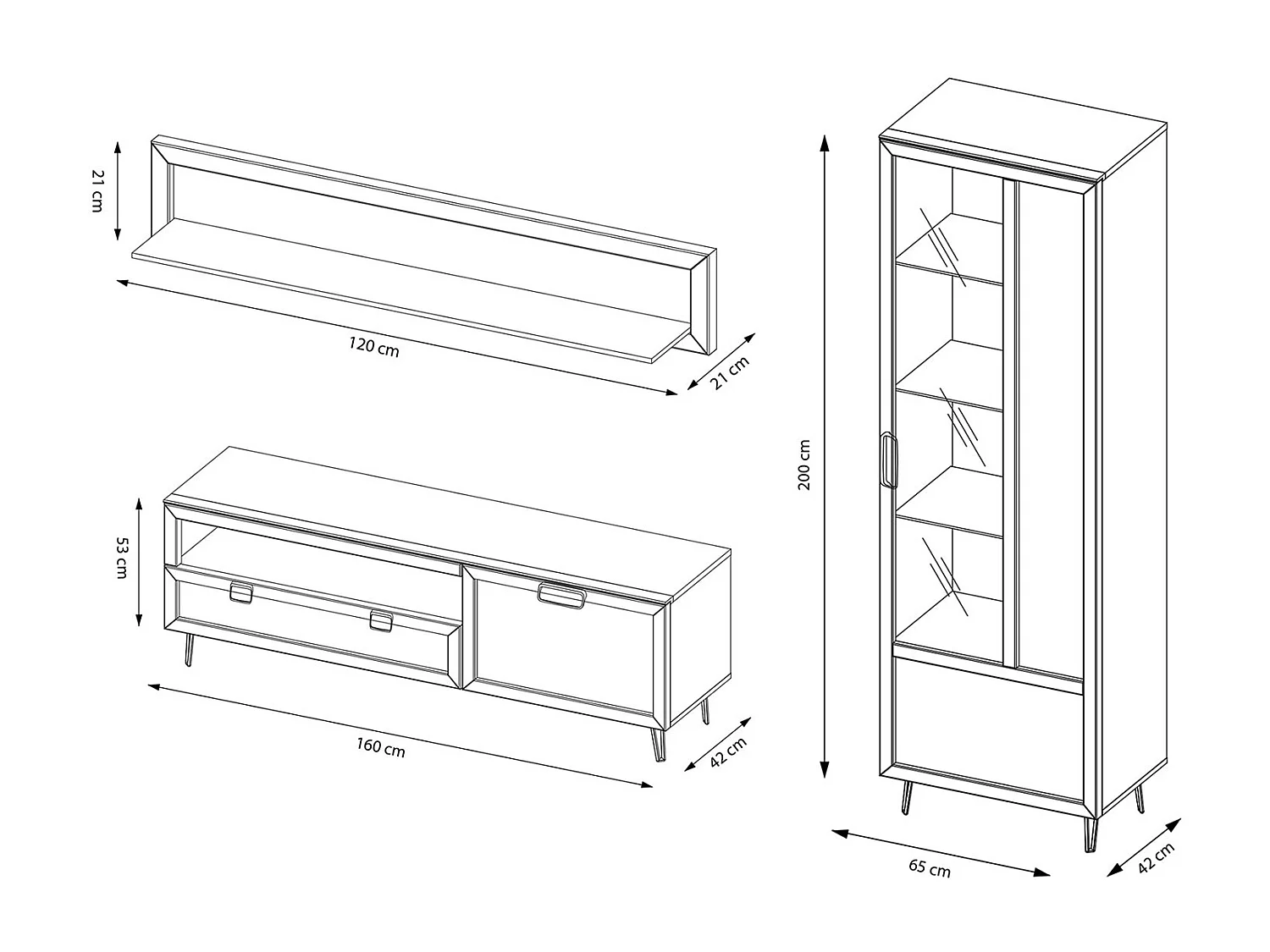 21 cm
120 cm
21 cm
53 cm
160 cm
42 cm
200 cm
65 cm
42 cm