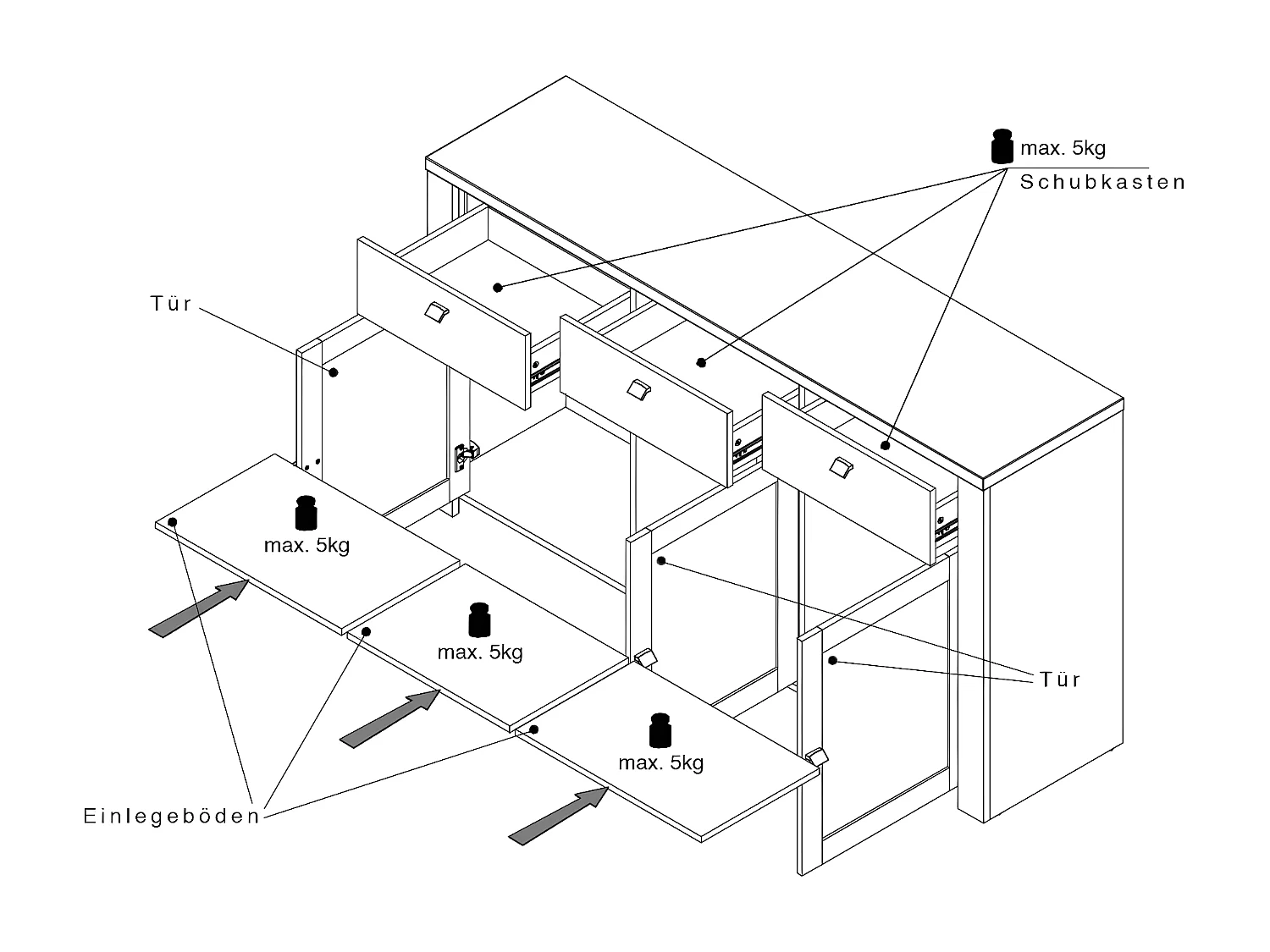 max. 5kg
Schubkasten

Tür

max. 5kg

max. 5kg

Tür

max. 5kg

Einlegeböden