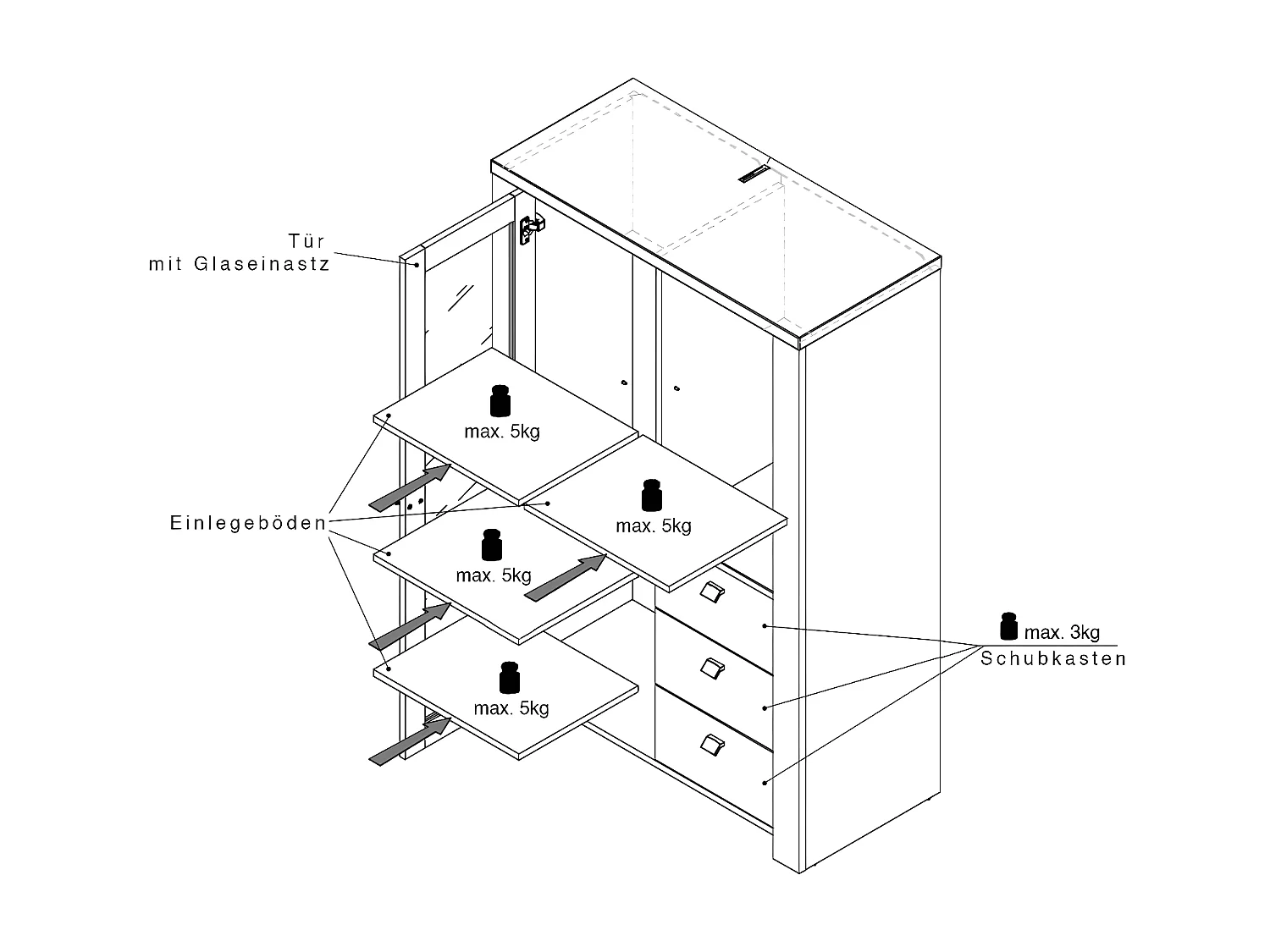 Tür
mit Glaseinastz

max. 5kg

Einlegeböden

max. 5kg

max. 5kg

max. 5kg

max. 3kg
Schubkasten