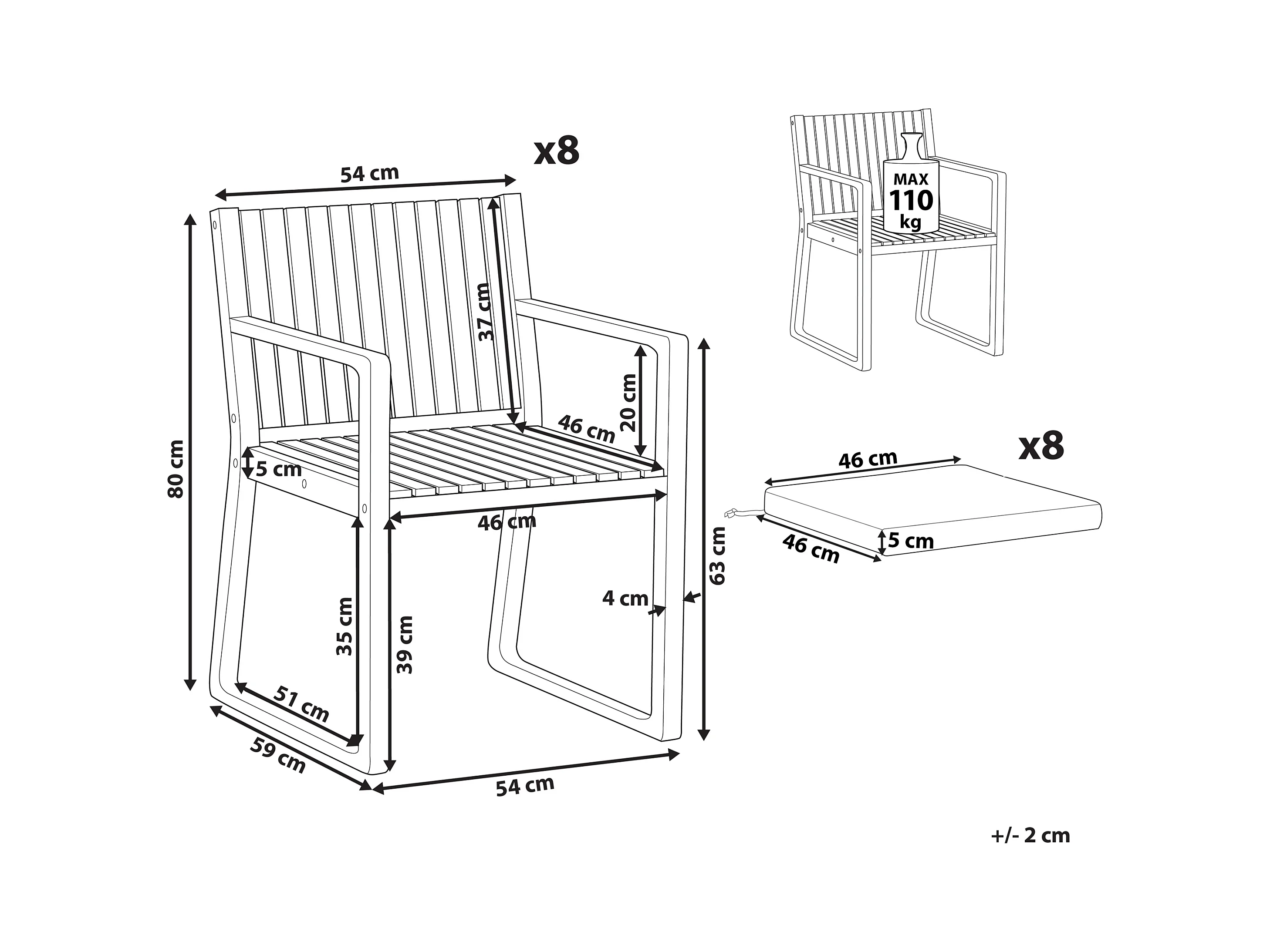 x8

54 cm

37 cm

20 cm

46 cm

80 cm

5 cm

46 cm

63 cm

4 cm

35 cm

39 cm

51 cm

59 cm

54 cm

MAX
110
kg

x8

46 cm

46 cm

5 cm

+/- 2 cm