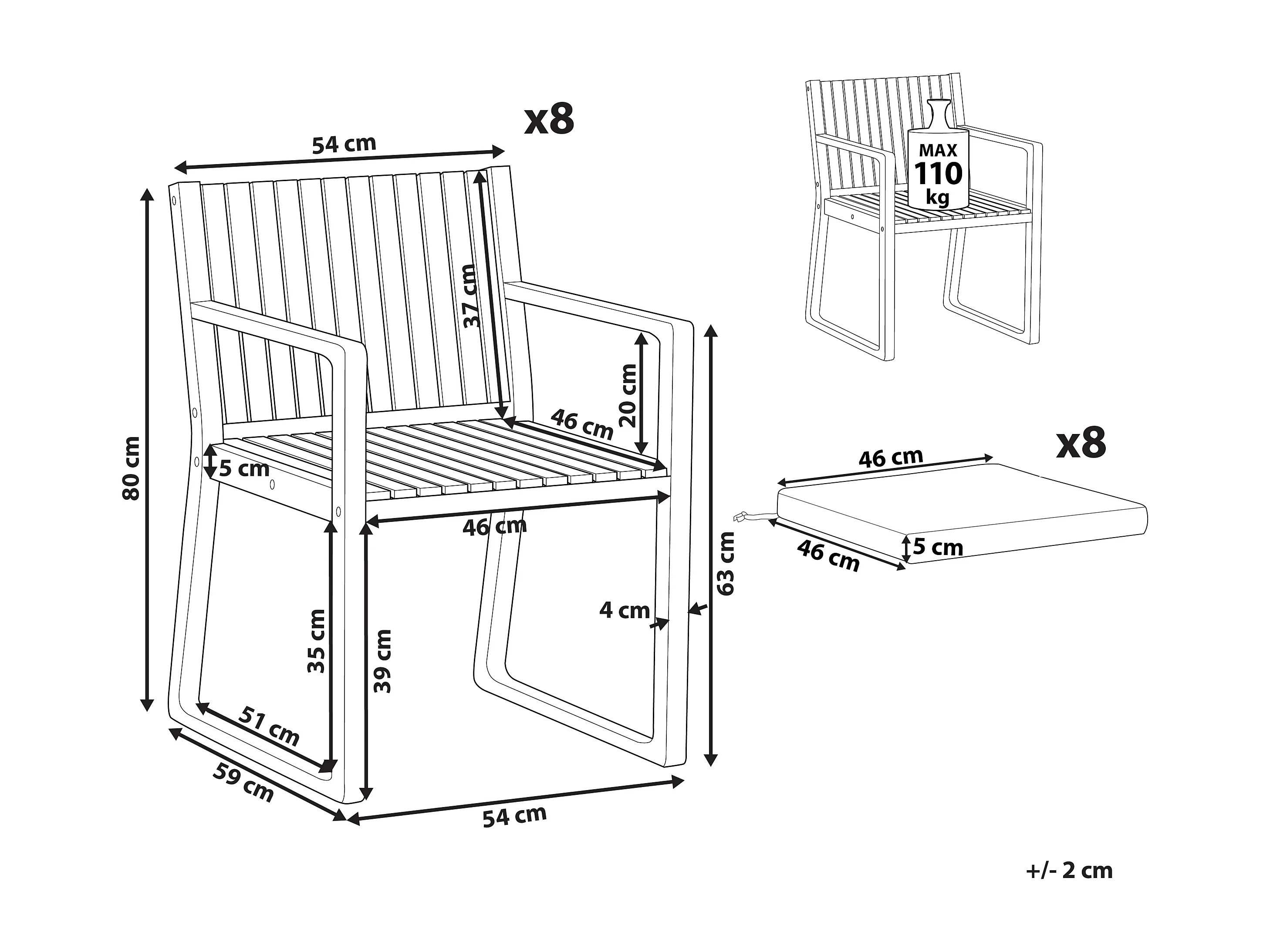 x8

54 cm

37 cm

20 cm

46 cm

80 cm

5 cm

46 cm

63 cm

4 cm

35 cm

39 cm

51 cm

59 cm

54 cm

MAX
110
kg

x8

46 cm

46 cm

5 cm

+/- 2 cm