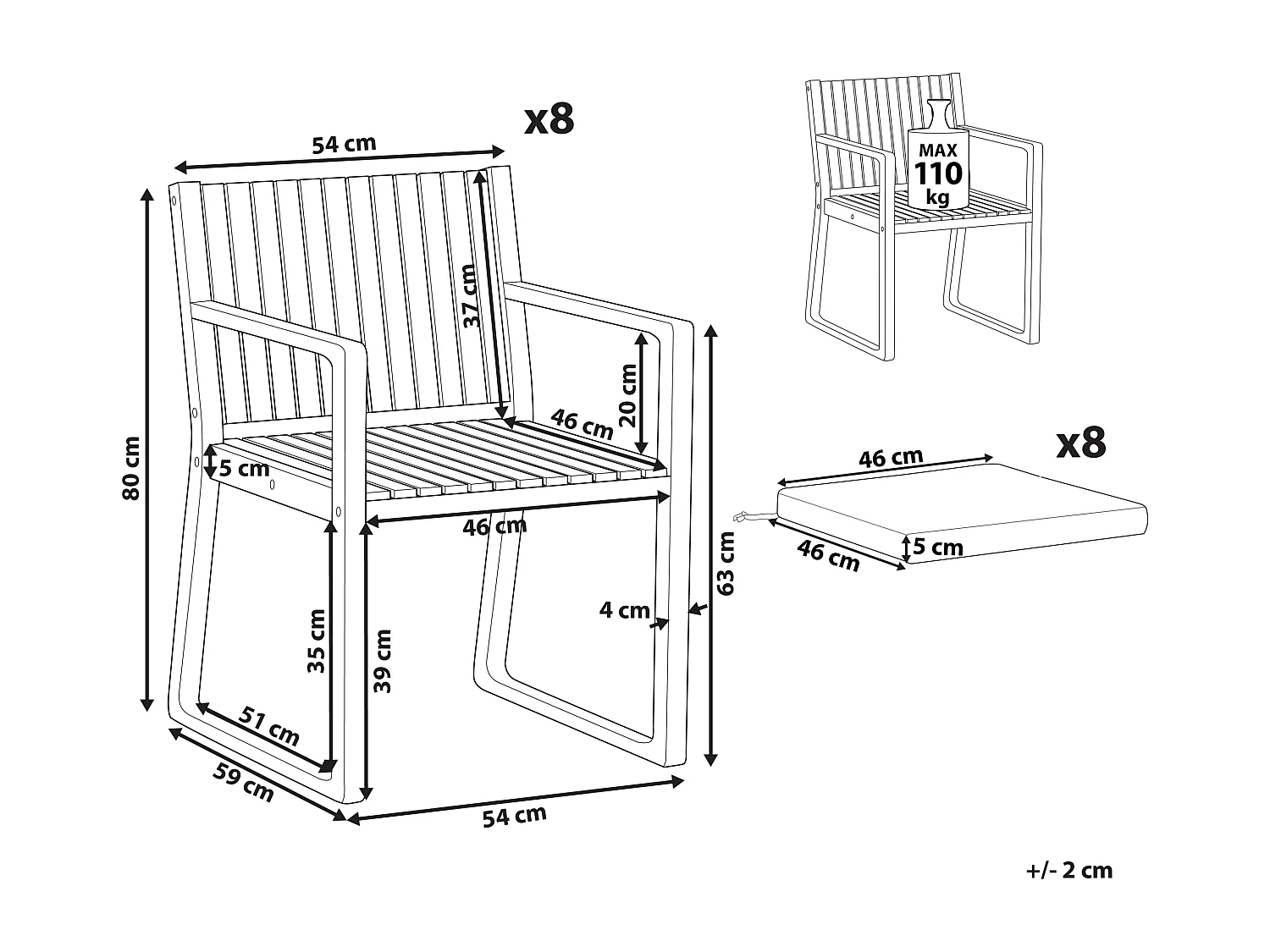 x8

54 cm

37 cm

20 cm

46 cm

80 cm

5 cm

46 cm

63 cm

4 cm

35 cm

39 cm

51 cm

59 cm

54 cm

MAX
110
kg

x8

46 cm

46 cm

5 cm

+/- 2 cm