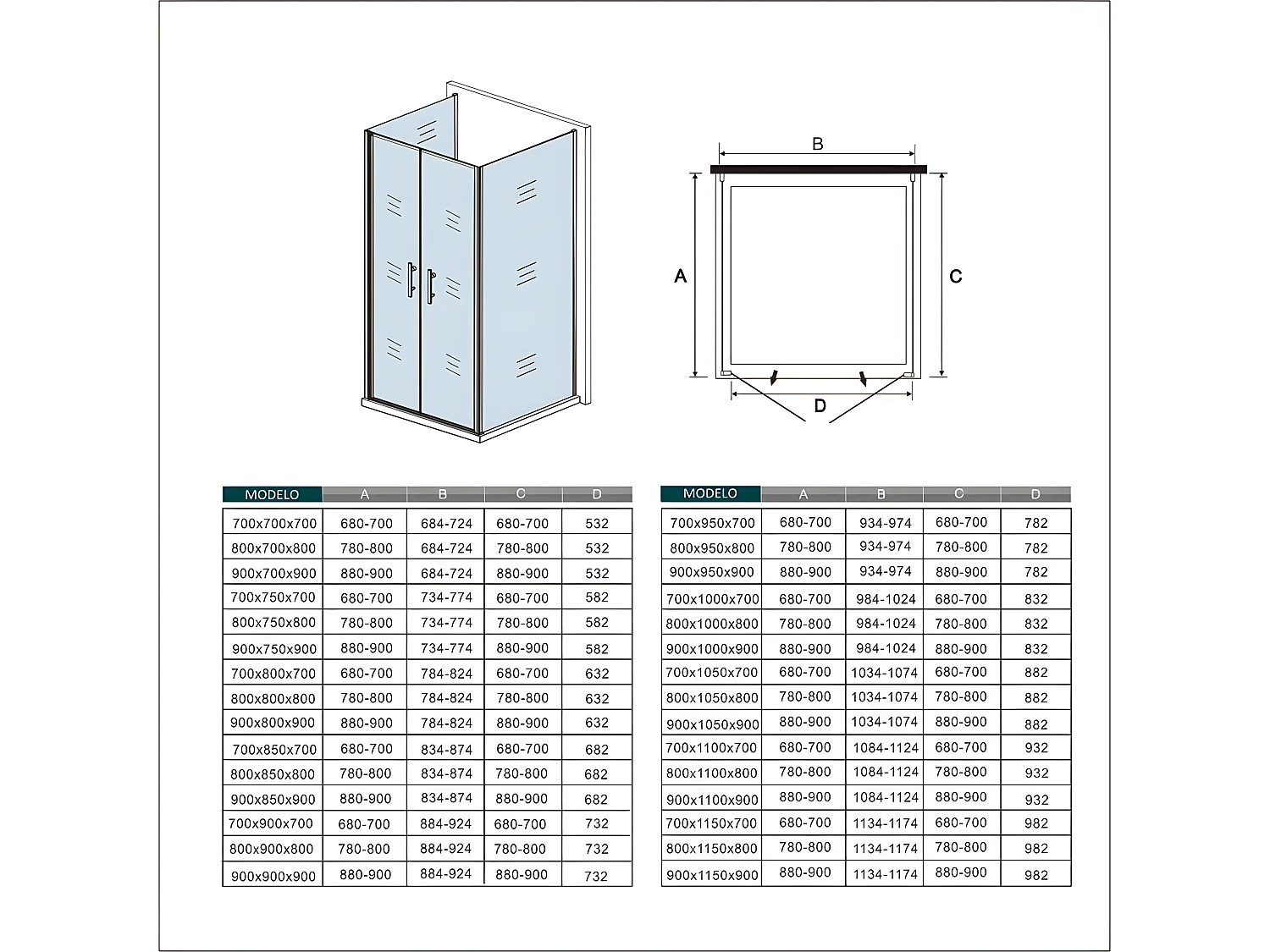 B

A

C

D

| MODELO | A | B | C | D |
|---|---|---|---|---|
| 700x700x700 | 680-700 | 684-724 | 680-700 | 532 |
| 800x700x800 | 780-800 | 684-724 | 780-800 | 532 |
| 900x700x900 | 880-900 | 684-724 | 880-900 | 532 |
| 700x750x700 | 680-700 | 734-774 | 680-700 | 582 |
| 800x750x800 | 780-800 | 734-774 | 780-800 | 582 |
| 900x750x900 | 880-900 | 734-774 | 880-900 | 582 |
| 700x800x700 | 680-700 | 784-824 | 680-700 | 632 |
| 800x800x800 | 780-800 | 784-824 | 780-800 | 632 |
| 900x800x900 | 880-900 | 784-824 | 880-900 | 632 |
| 700x850x700 | 680-700 | 834-874 | 680-700 | 682 |
| 800x850x800 | 780-800 | 834-874 | 780-800 | 682 |
| 900x850x900 | 880-900 | 834-874 | 880-900 | 682 |
| 700x900x700 | 680-700 | 884-924 | 680-700 | 732 |
| 800x900x800 | 780-800 | 884-924 | 780-800 | 732 |
| 900x900x900 | 880-900 | 884-924 | 880-900 | 732 |

| MODELO | A | B | C | D |
|---|---|---|---|---|
| 700x950x700 | 680-700 | 934-974 | 680-700 | 782 |
| 800x950x800 | 780-800 | 934-974 | 780-800 | 782 |
| 900x950x900 | 880-900 | 934-974 | 880-900 | 782 |
| 700x1000x700 | 680-700 | 984-1024 | 680-700 | 832 |
| 800x1000x800 | 780-800 | 984-1024 | 780-800 | 832 |
| 900x1000x900 | 880-900 | 984-1024 | 880-900 | 832 |
| 700x1050x700 | 680-700 | 1034-1074 | 680-700 | 882 |
| 800x1050x800 | 780-800 | 1034-1074 | 780-800 | 882 |
| 900x1050x900 | 880-900 | 1034-1074 | 880-900 | 882 |
| 700x1100x700 | 680-700 | 1084-1124 | 680-700 | 932 |
| 800x1100x800 | 780-800 | 1084-1124 | 780-800 | 932 |
| 900x1100x900 | 880-900 | 1084-1124 | 880-900 | 932 |
| 700x1150x700 | 680-700 | 1134-1174 | 680-700 | 982 |
| 800x1150x800 | 780-800 | 1134-1174 | 780-800 | 982 |
| 900x1150x900 | 880-900 | 1134-1174 | 880-900 | 982 |