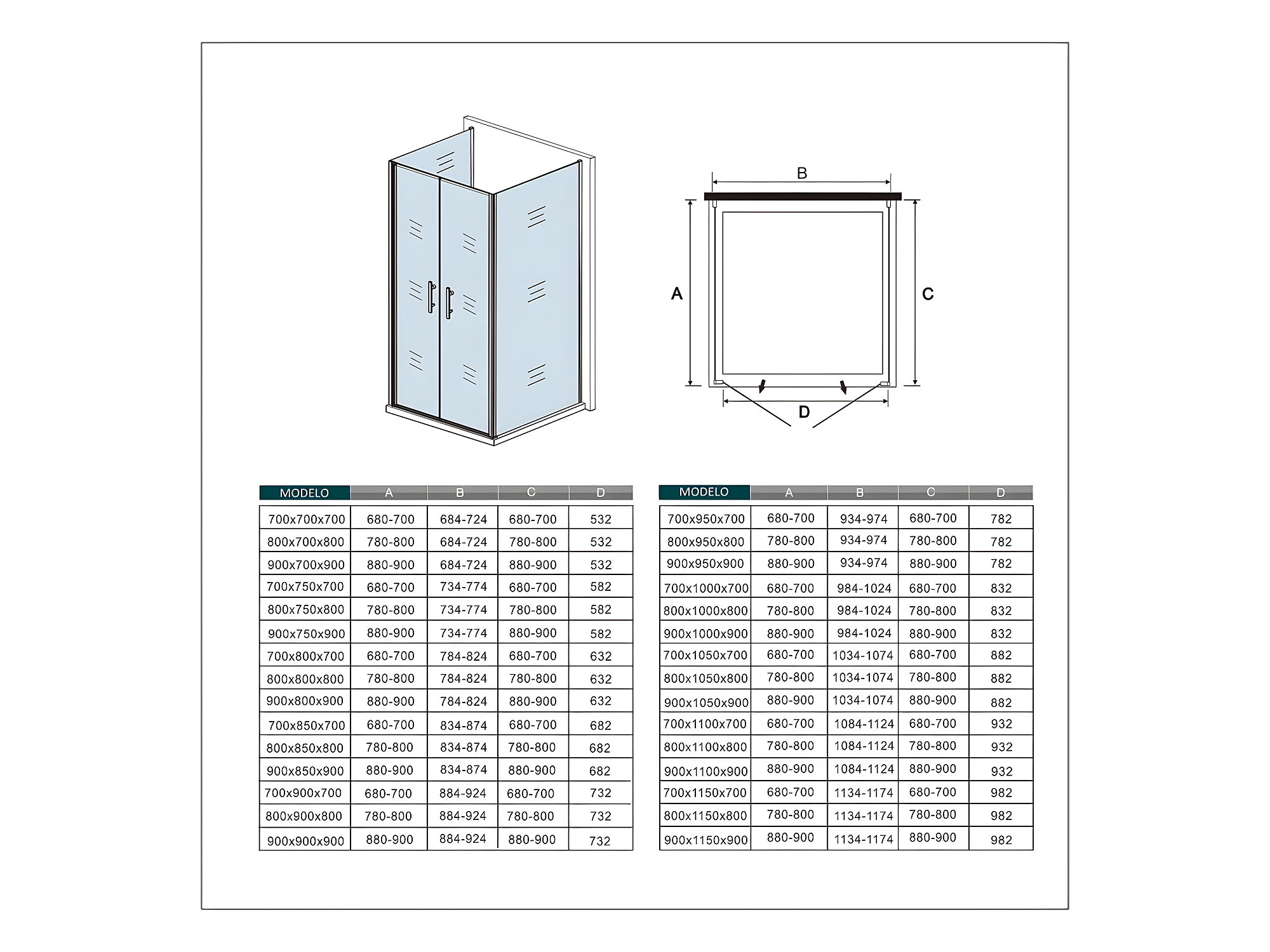 B

A

C

D

| MODELO | A | B | C | D |
|---|---|---|---|---|
| 700x700x700 | 680-700 | 684-724 | 680-700 | 532 |
| 800x700x800 | 780-800 | 684-724 | 780-800 | 532 |
| 900x700x900 | 880-900 | 684-724 | 880-900 | 532 |
| 700x750x700 | 680-700 | 734-774 | 680-700 | 582 |
| 800x750x800 | 780-800 | 734-774 | 780-800 | 582 |
| 900x750x900 | 880-900 | 734-774 | 880-900 | 582 |
| 700x800x700 | 680-700 | 784-824 | 680-700 | 632 |
| 800x800x800 | 780-800 | 784-824 | 780-800 | 632 |
| 900x800x900 | 880-900 | 784-824 | 880-900 | 632 |
| 700x850x700 | 680-700 | 834-874 | 680-700 | 682 |
| 800x850x800 | 780-800 | 834-874 | 780-800 | 682 |
| 900x850x900 | 880-900 | 834-874 | 880-900 | 682 |
| 700x900x700 | 680-700 | 884-924 | 680-700 | 732 |
| 800x900x800 | 780-800 | 884-924 | 780-800 | 732 |
| 900x900x900 | 880-900 | 884-924 | 880-900 | 732 |

| MODELO | A | B | C | D |
|---|---|---|---|---|
| 700x950x700 | 680-700 | 934-974 | 680-700 | 782 |
| 800x950x800 | 780-800 | 934-974 | 780-800 | 782 |
| 900x950x900 | 880-900 | 934-974 | 880-900 | 782 |
| 700x1000x700 | 680-700 | 984-1024 | 680-700 | 832 |
| 800x1000x800 | 780-800 | 984-1024 | 780-800 | 832 |
| 900x1000x900 | 880-900 | 984-1024 | 880-900 | 832 |
| 700x1050x700 | 680-700 | 1034-1074 | 680-700 | 882 |
| 800x1050x800 | 780-800 | 1034-1074 | 780-800 | 882 |
| 900x1050x900 | 880-900 | 1034-1074 | 880-900 | 882 |
| 700x1100x700 | 680-700 | 1084-1124 | 680-700 | 932 |
| 800x1100x800 | 780-800 | 1084-1124 | 780-800 | 932 |
| 900x1100x900 | 880-900 | 1084-1124 | 880-900 | 932 |
| 700x1150x700 | 680-700 | 1134-1174 | 680-700 | 982 |
| 800x1150x800 | 780-800 | 1134-1174 | 780-800 | 982 |
| 900x1150x900 | 880-900 | 1134-1174 | 880-900 | 982 |