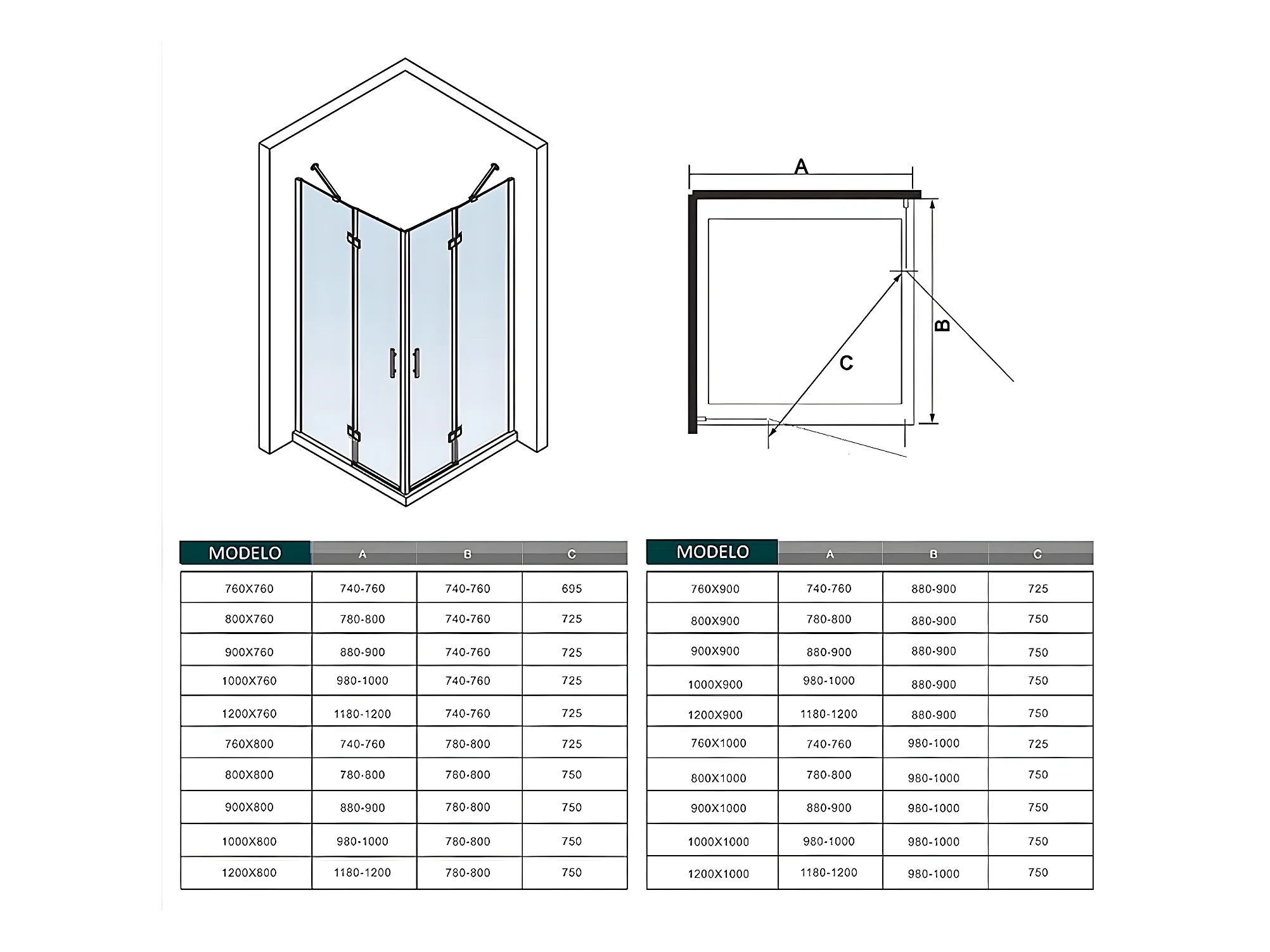 A

B

C

| MODELO | A | B | C |
|---|---|---|---|
| 760X760 | 740-760 | 740-760 | 695 |
| 800X760 | 780-800 | 740-760 | 725 |
| 900X760 | 880-900 | 740-760 | 725 |
| 1000X760 | 980-1000 | 740-760 | 725 |
| 1200X760 | 1180-1200 | 740-760 | 725 |
| 760X800 | 740-760 | 780-800 | 725 |
| 800X800 | 780-800 | 780-800 | 750 |
| 900X800 | 880-900 | 780-800 | 750 |
| 1000X800 | 980-1000 | 780-800 | 750 |
| 1200X800 | 1180-1200 | 780-800 | 750 |

| MODELO | A | B | C |
|---|---|---|---|
| 760X900 | 740-760 | 880-900 | 725 |
| 800X900 | 780-800 | 880-900 | 750 |
| 900X900 | 880-900 | 880-900 | 750 |
| 1000X900 | 980-1000 | 880-900 | 750 |
| 1200X900 | 1180-1200 | 880-900 | 750 |
| 760X1000 | 740-760 | 980-1000 | 725 |
| 800X1000 | 780-800 | 980-1000 | 750 |
| 900X1000 | 880-900 | 980-1000 | 750 |
| 1000X1000 | 980-1000 | 980-1000 | 750 |
| 1200X1000 | 1180-1200 | 980-1000 | 750 |