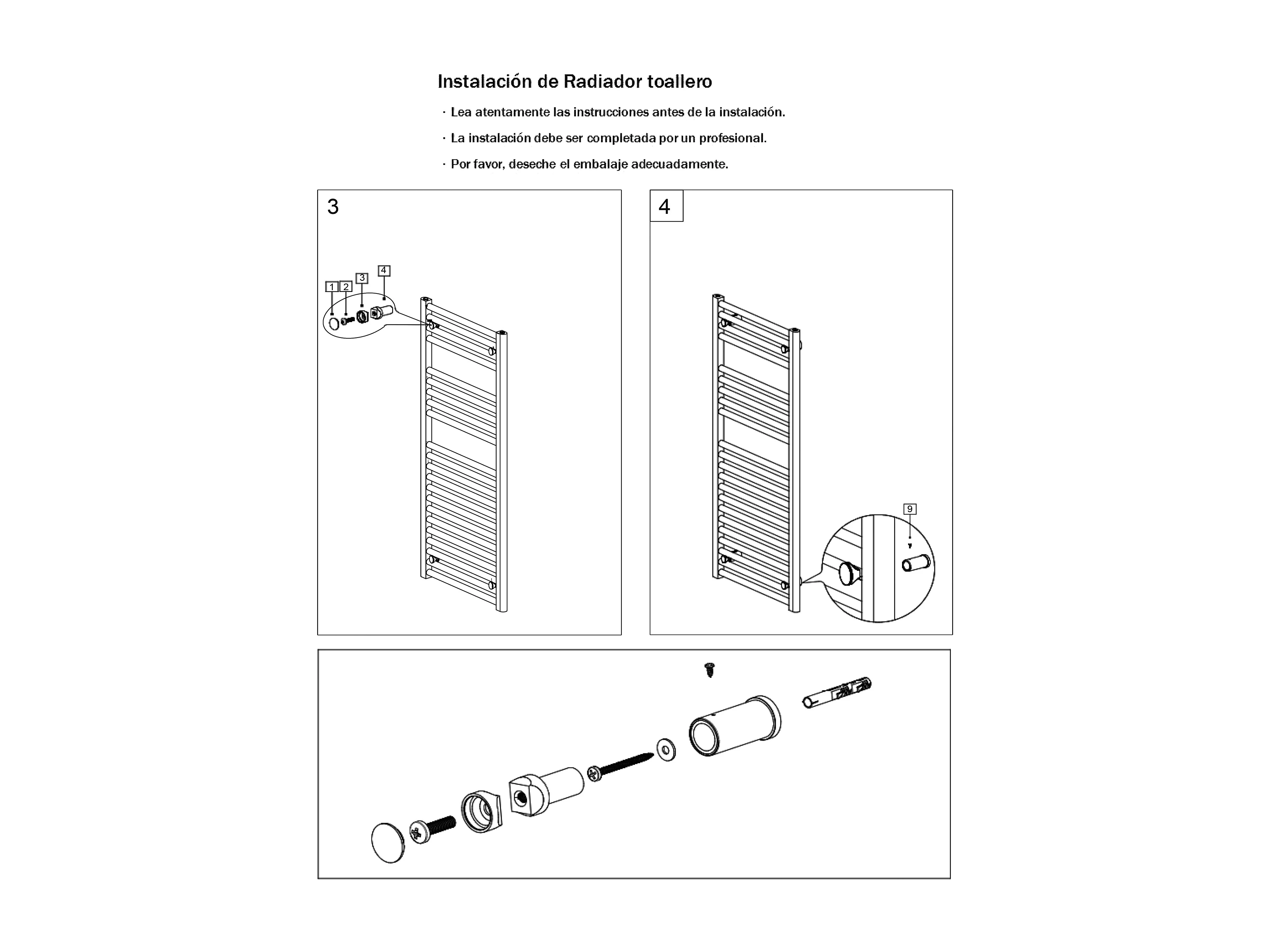 Instalación de Radiador toallero

· Lea atentamente las instrucciones antes de la instalación.

· La instalación debe ser completada por un profesional.

· Por favor, deseche el embalaje adecuadamente.

3

1 2 3 4

4

9