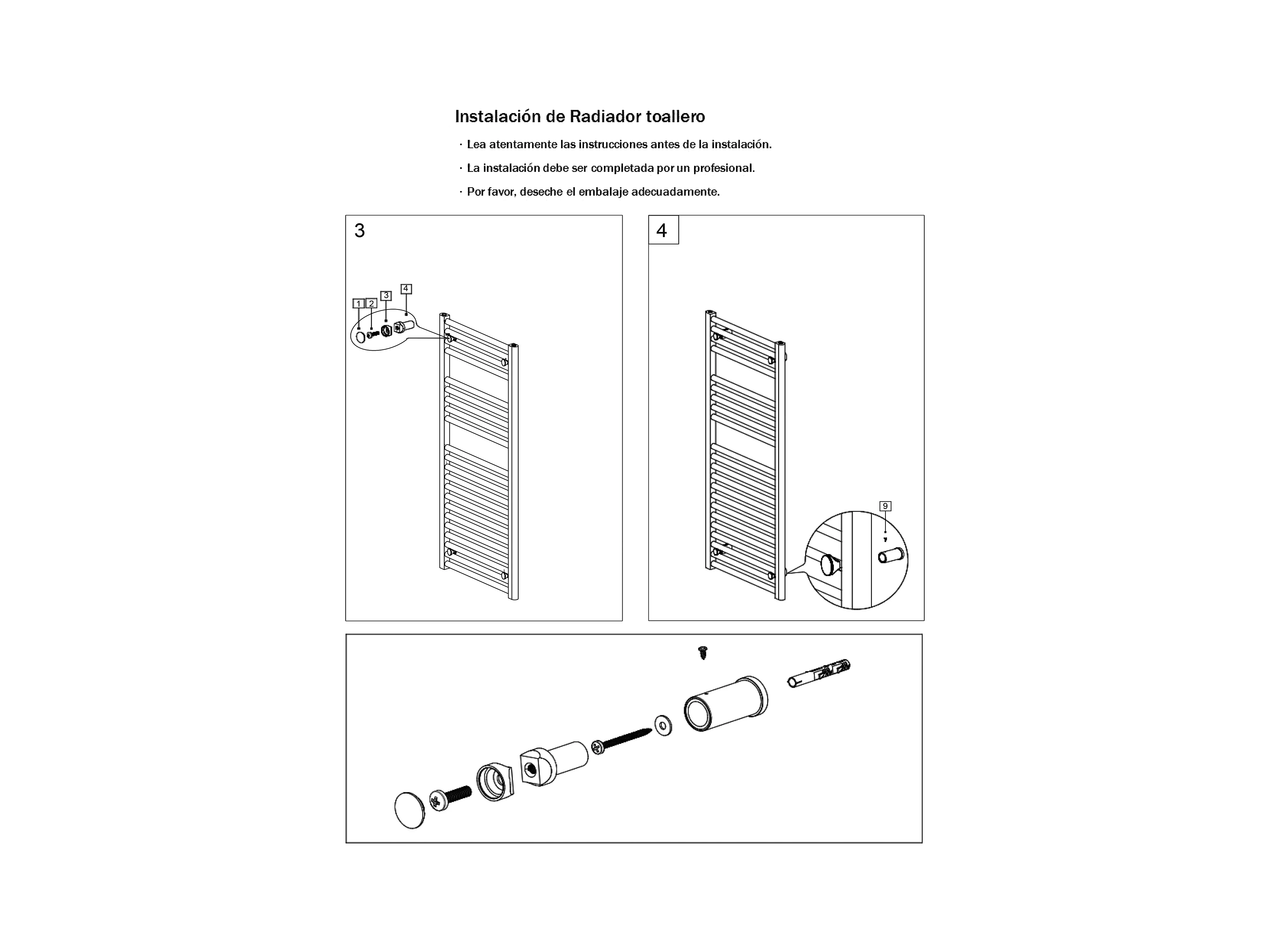 Instalación de Radiador toallero

· Lea atentamente las instrucciones antes de la instalación.

· La instalación debe ser completada por un profesional.

· Por favor, deseche el embalaje adecuadamente.

3

1 2 3 4

4

9