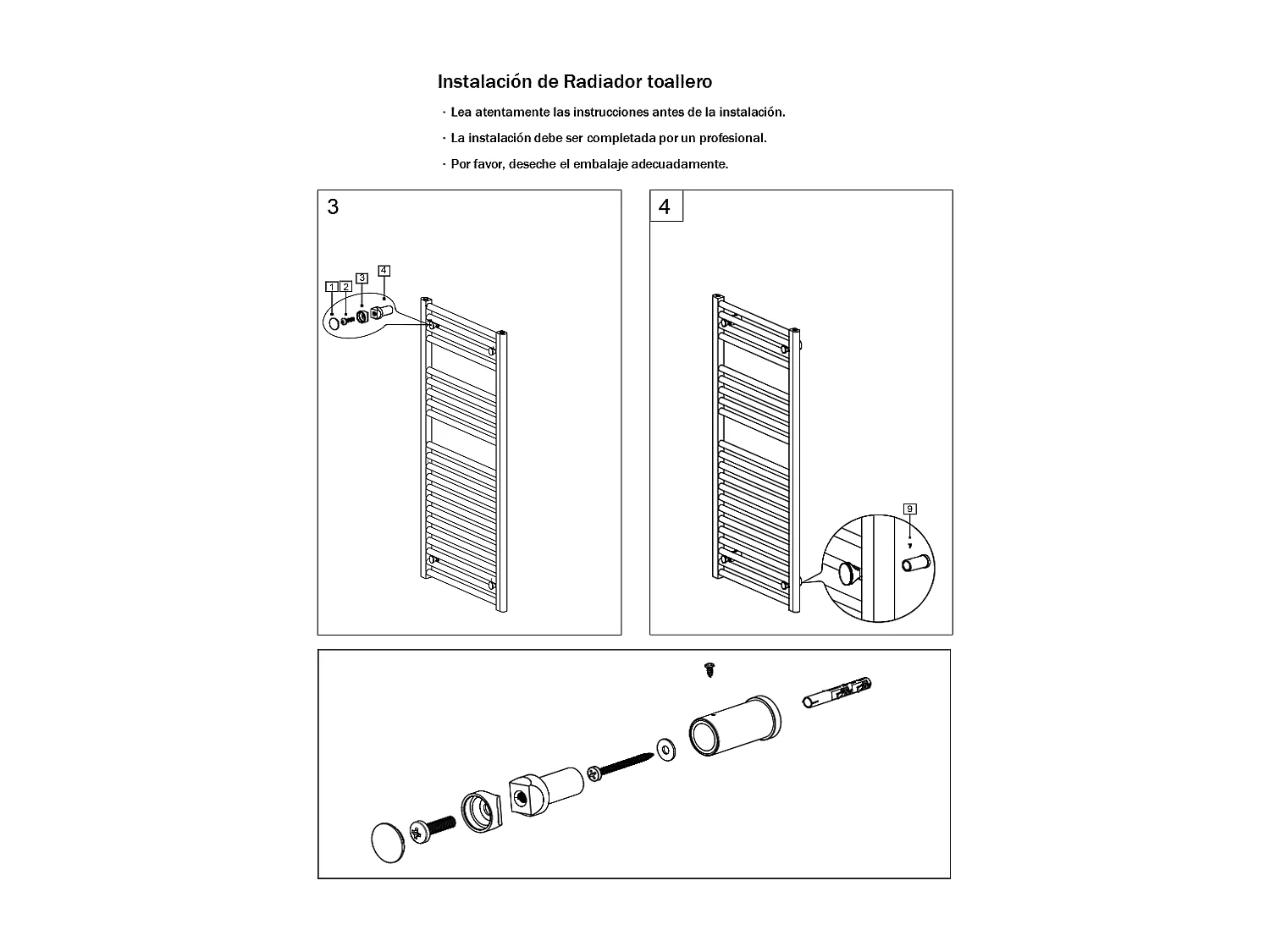 Instalación de Radiador toallero

· Lea atentamente las instrucciones antes de la instalación.

· La instalación debe ser completada por un profesional.

· Por favor, deseche el embalaje adecuadamente.

3

1 2 3 4

4

9