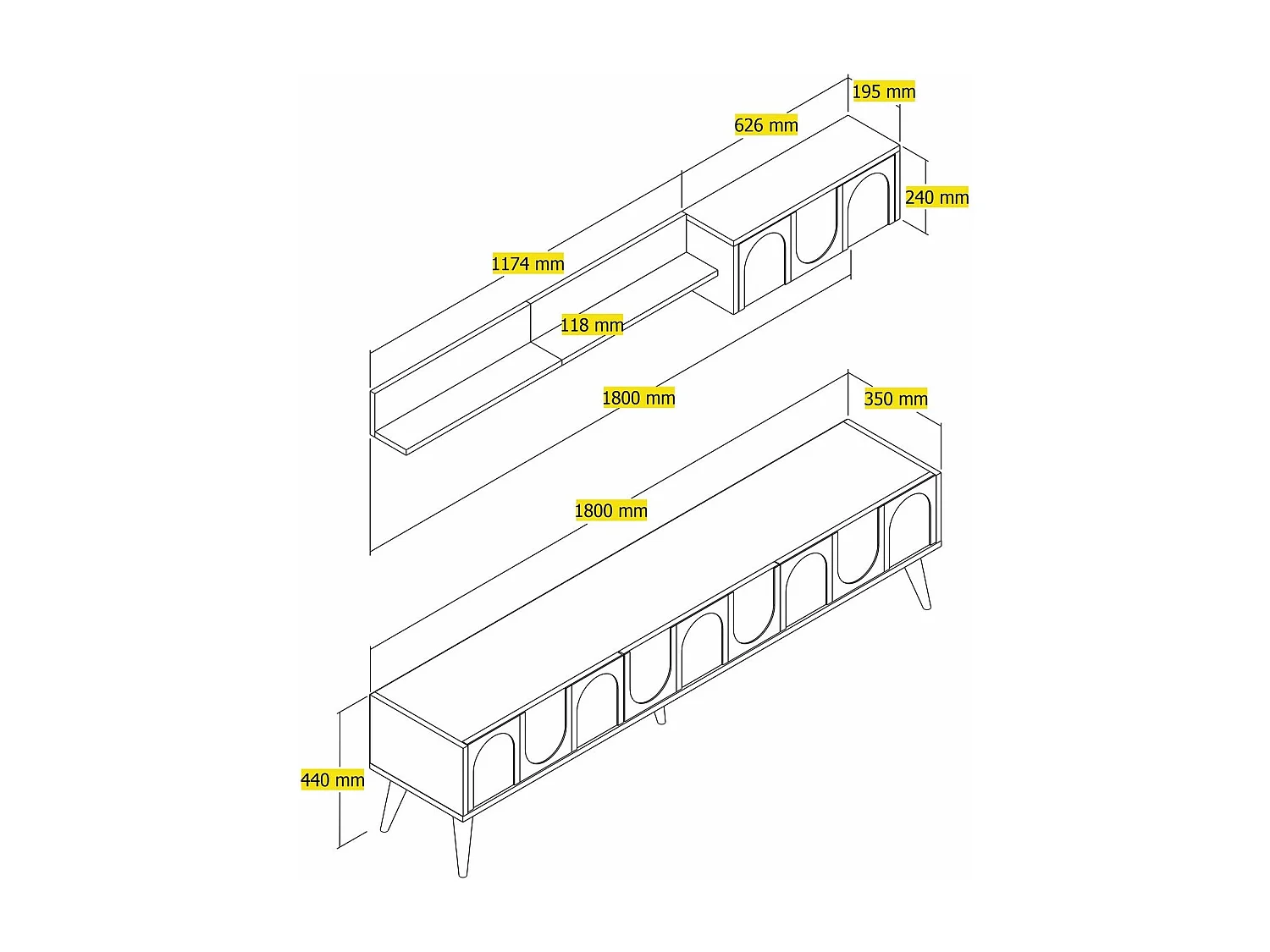 195 mm
626 mm
240 mm
1174 mm
118 mm
1800 mm
350 mm
1800 mm
440 mm