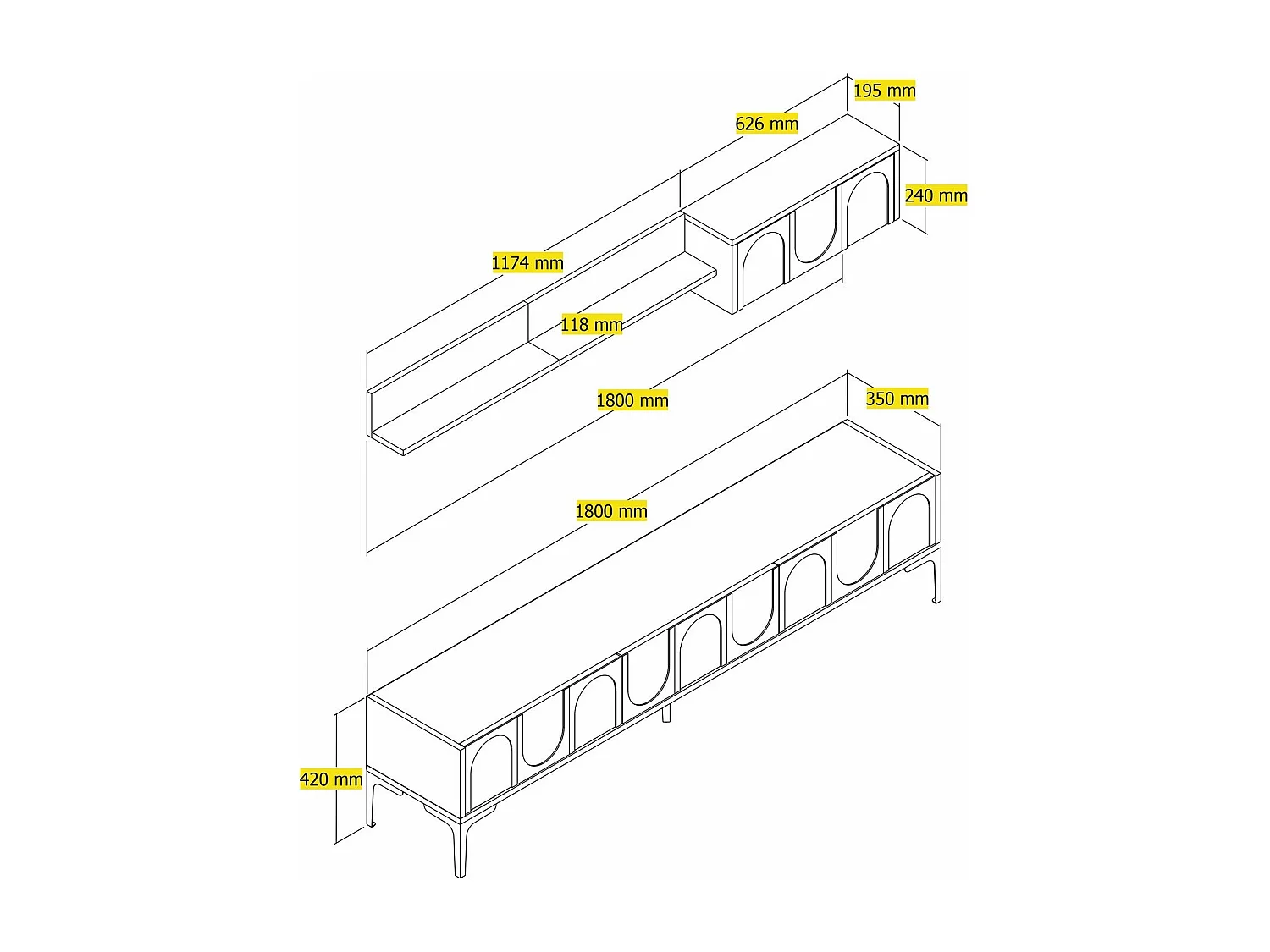 195 mm
626 mm
240 mm
1174 mm
118 mm
1800 mm
350 mm
1800 mm
420 mm