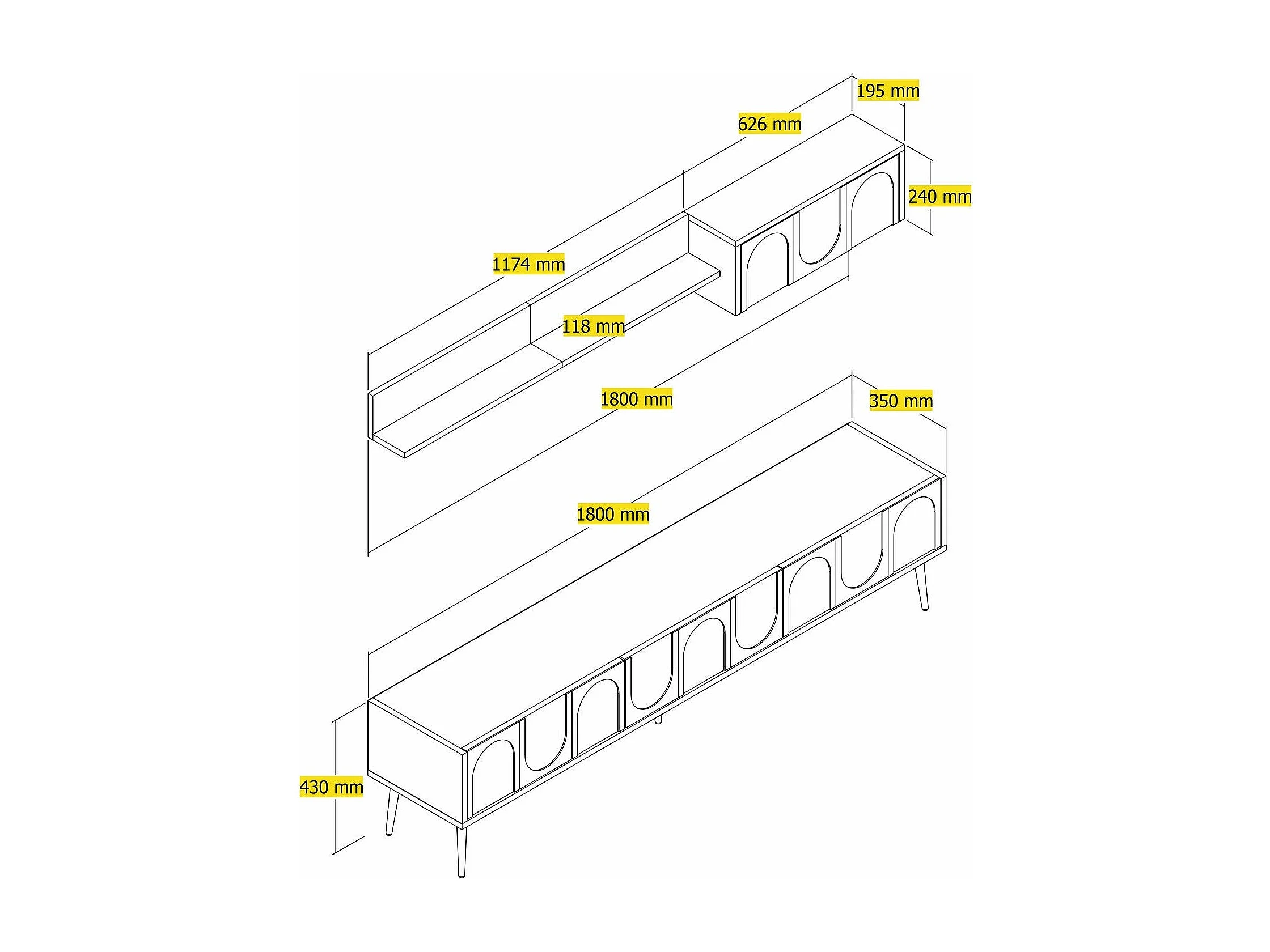 195 mm
626 mm
240 mm
1174 mm
118 mm
1800 mm
350 mm
1800 mm
430 mm