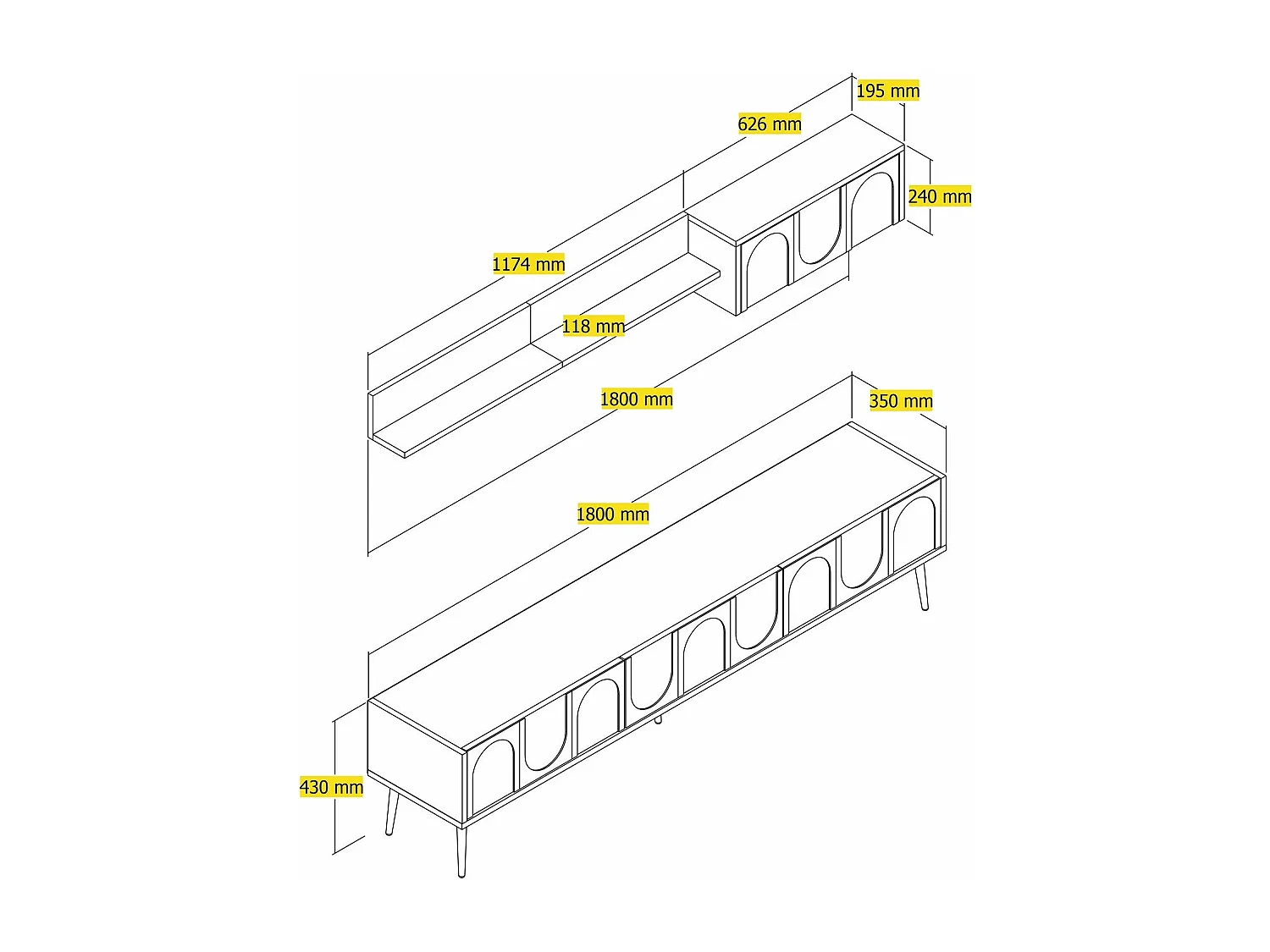 195 mm

626 mm

240 mm

1174 mm

118 mm

1800 mm

350 mm

1800 mm

430 mm