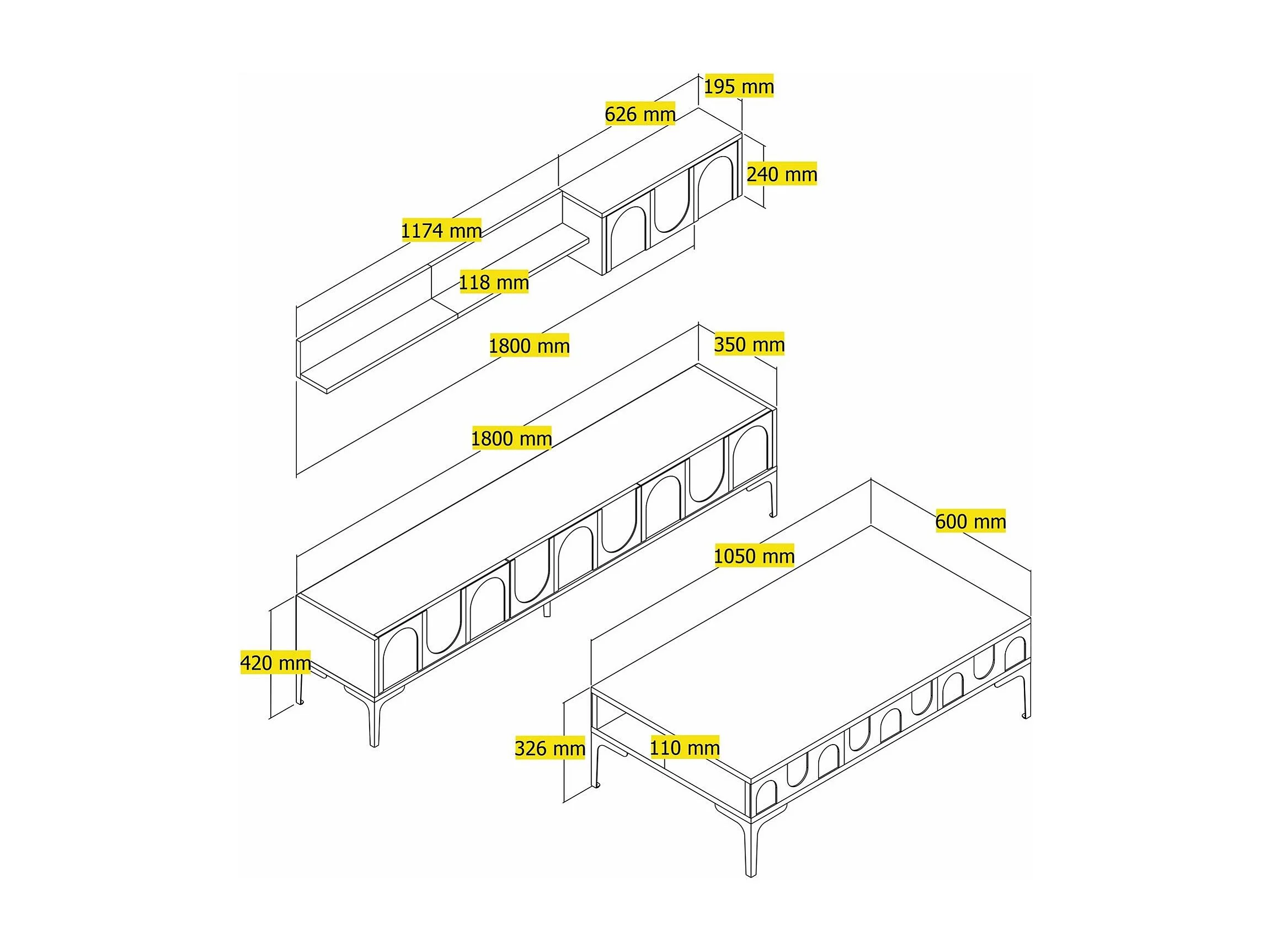 195 mm
626 mm
240 mm
1174 mm
118 mm
1800 mm
350 mm
1800 mm
600 mm
1050 mm
420 mm
326 mm
110 mm