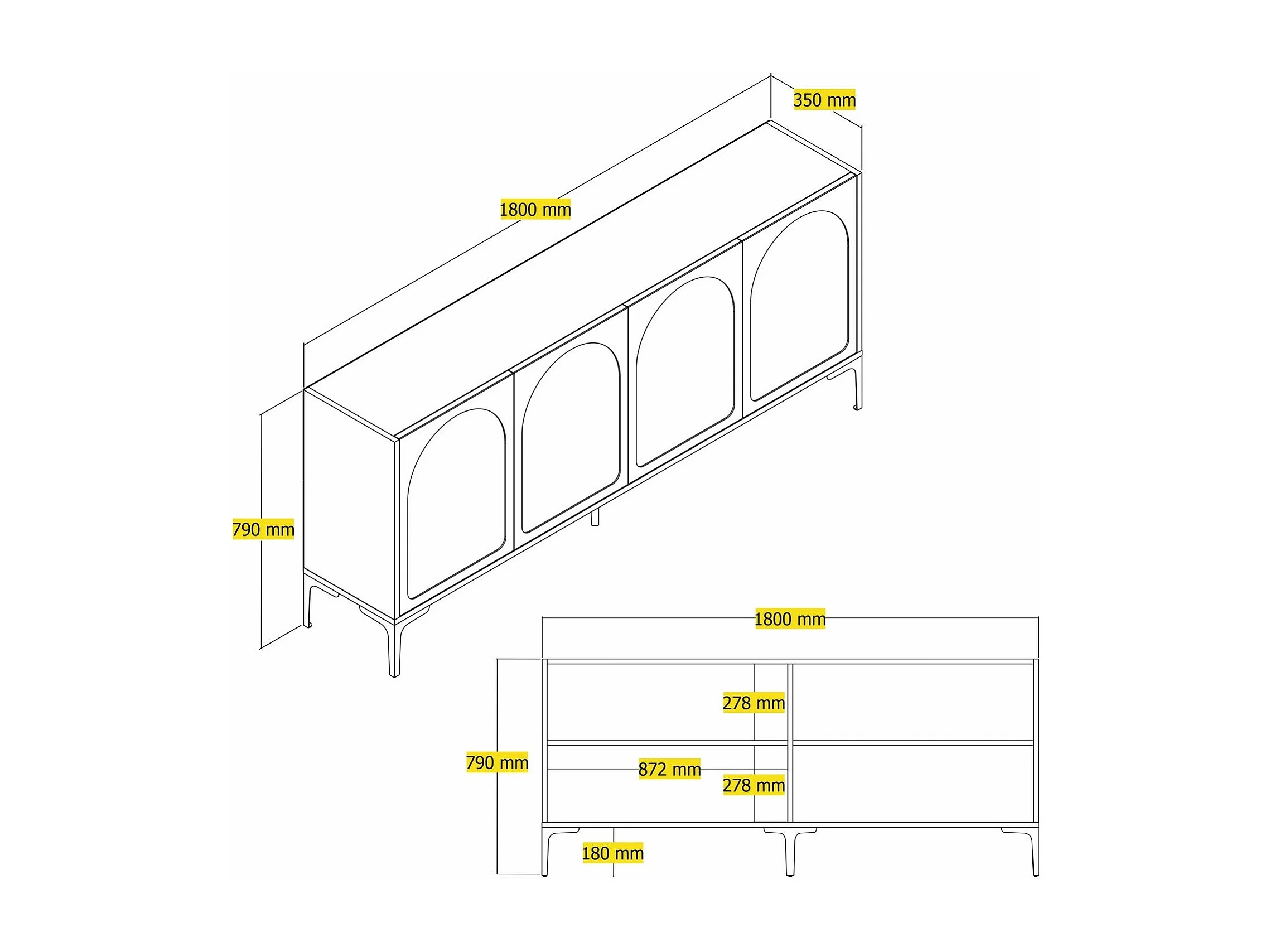 350 mm

1800 mm

790 mm

1800 mm

278 mm

790 mm

872 mm

278 mm

180 mm