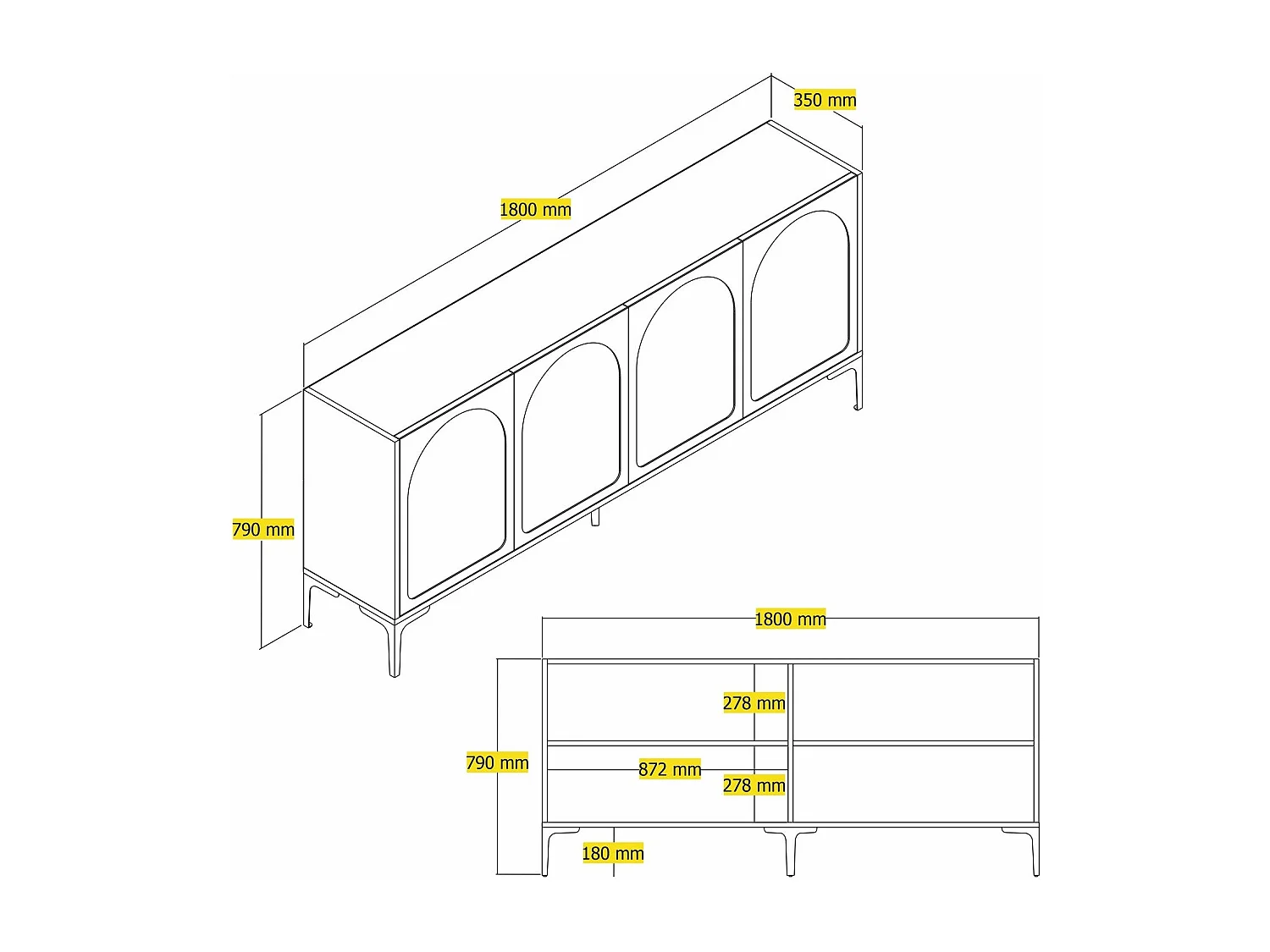 350 mm

1800 mm

790 mm

1800 mm

278 mm

790 mm

872 mm

278 mm

180 mm