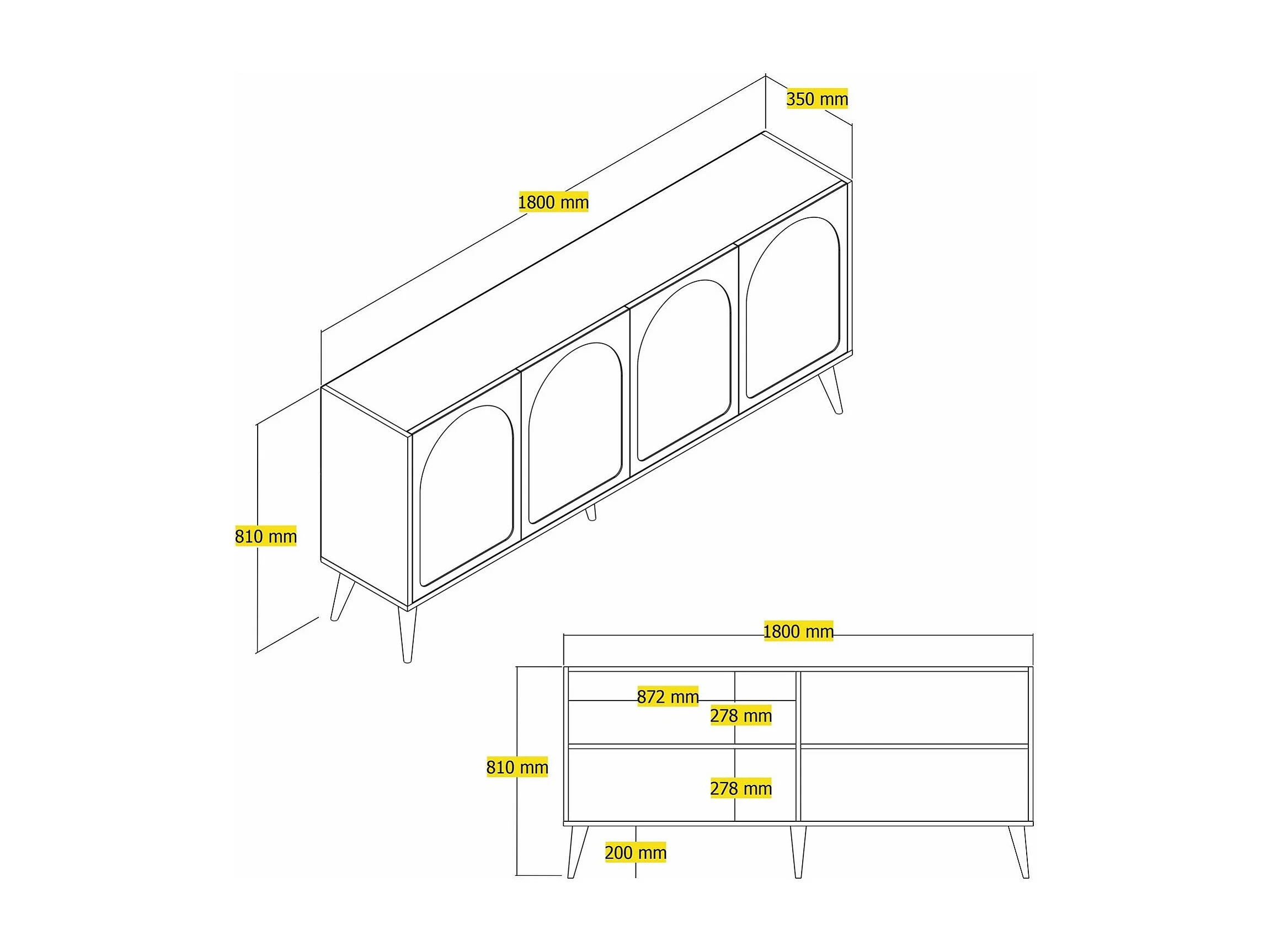 350 mm

1800 mm

810 mm

1800 mm

872 mm

278 mm

810 mm

278 mm

200 mm