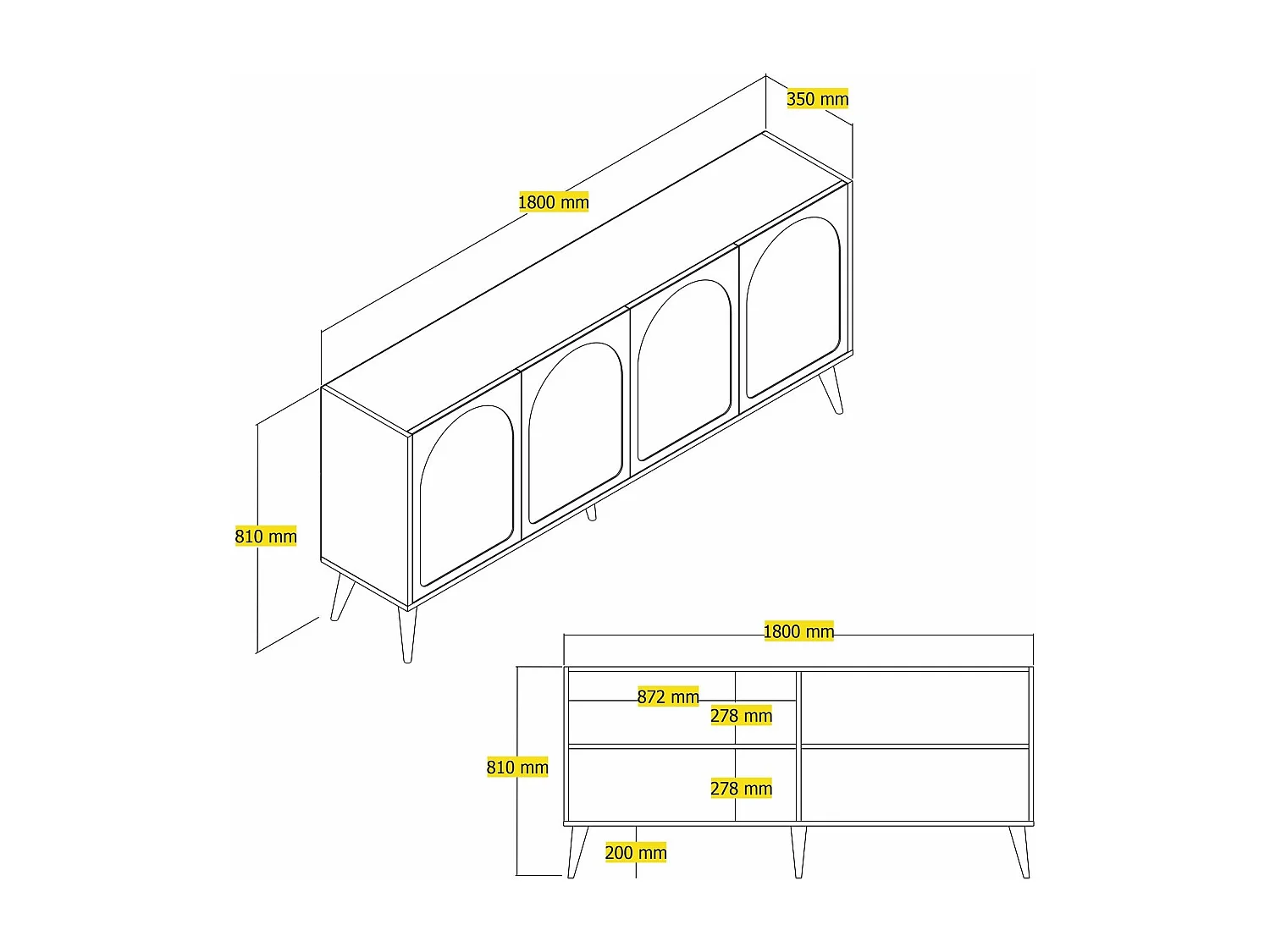 350 mm
1800 mm
810 mm
1800 mm
872 mm
278 mm
810 mm
278 mm
200 mm