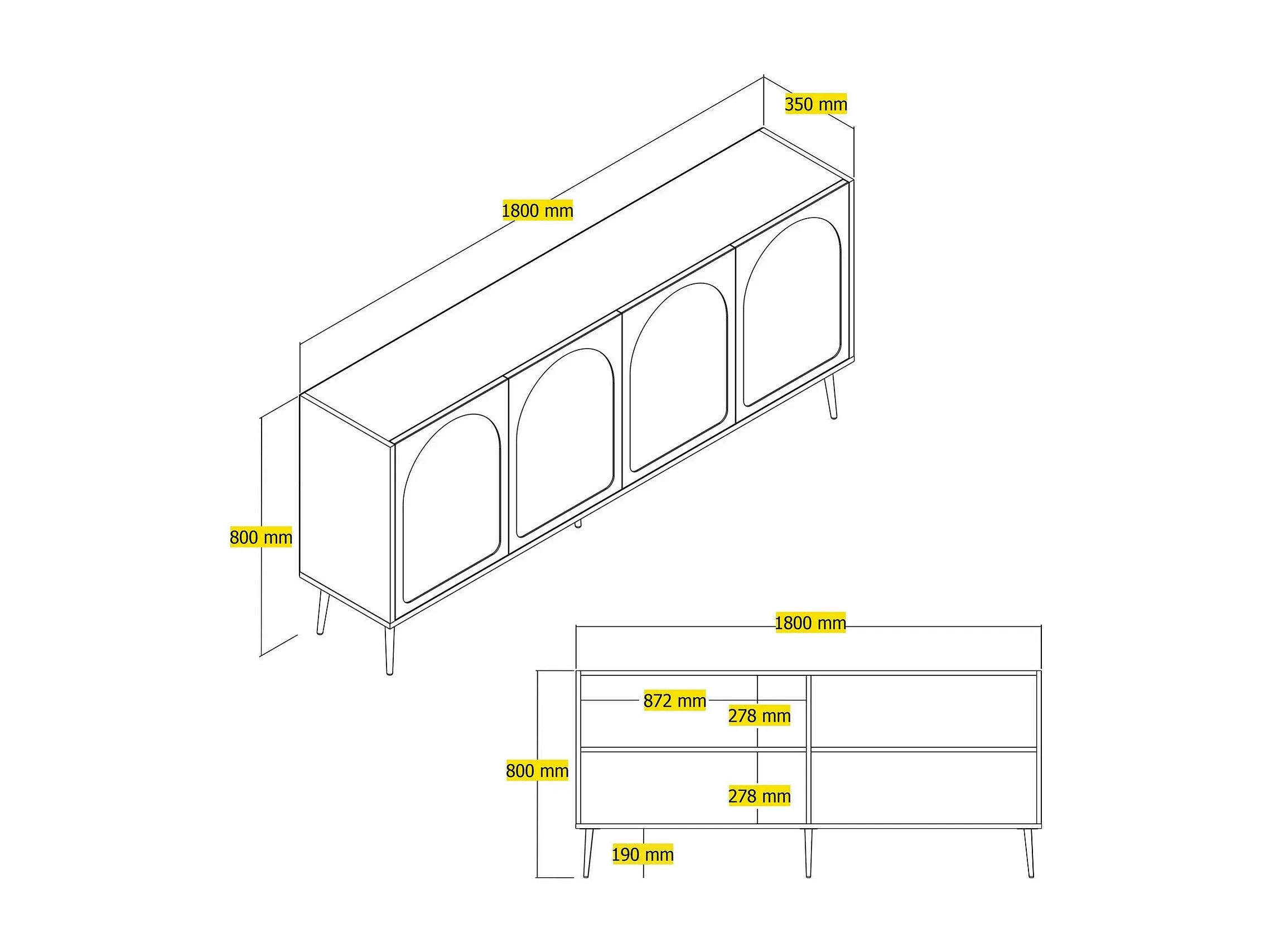 350 mm

1800 mm

800 mm

1800 mm

872 mm

278 mm

800 mm

278 mm

190 mm