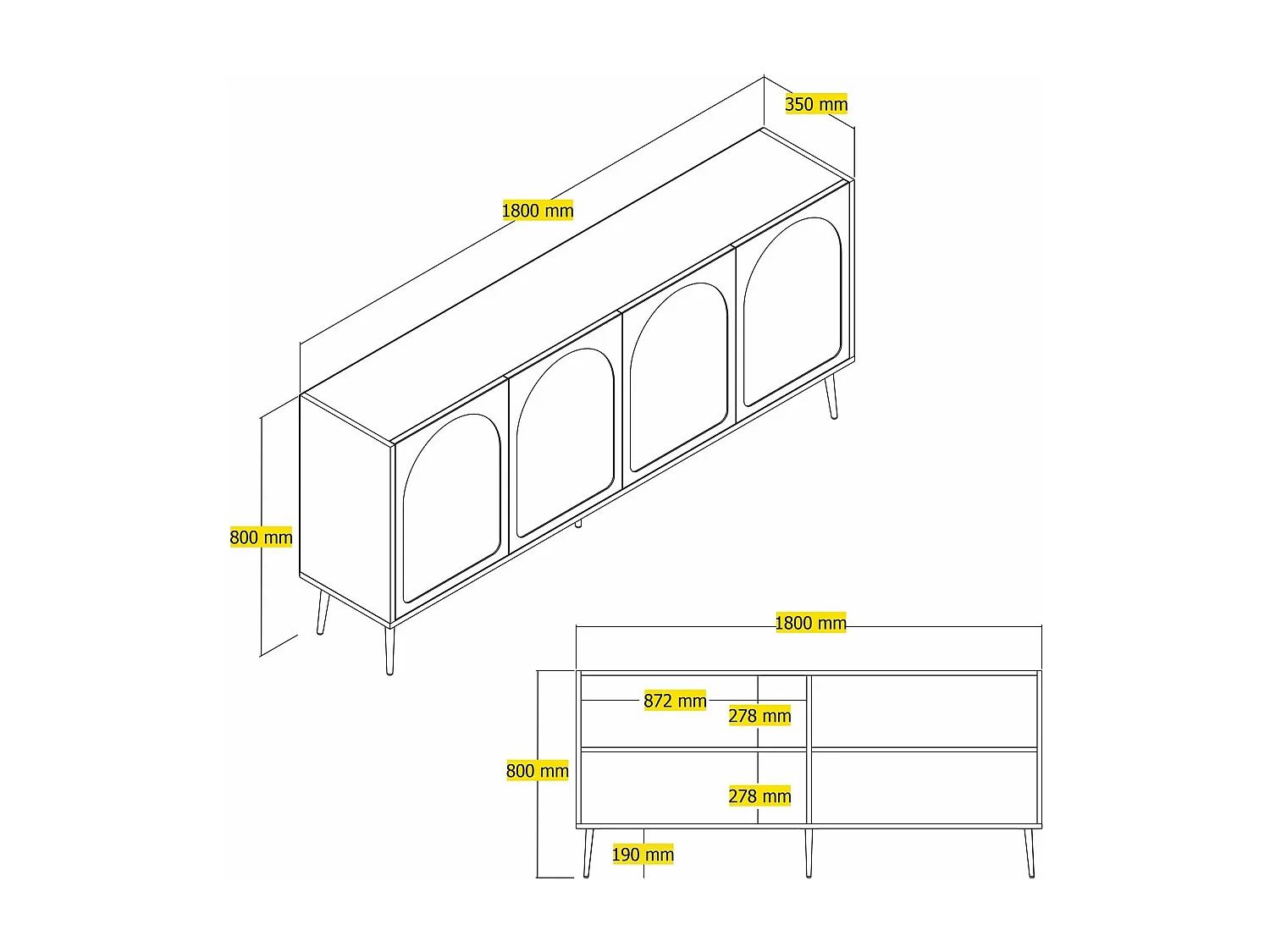 350 mm
1800 mm
800 mm
1800 mm
872 mm
278 mm
800 mm
278 mm
190 mm