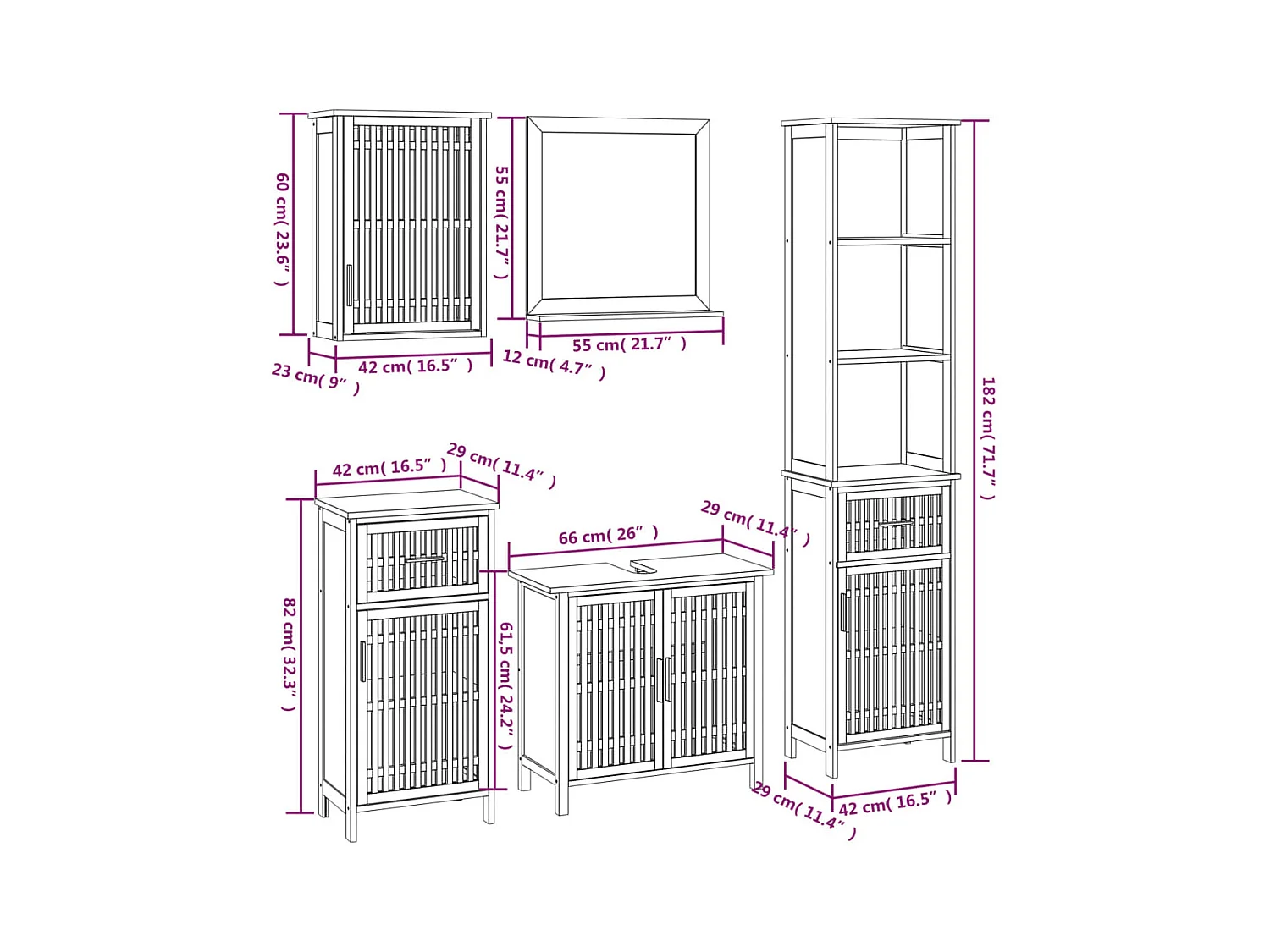 60 cm( 23.6" )
23 cm( 9" )
42 cm( 16.5" )
55 cm( 21.7" )
12 cm( 4.7" )
55 cm( 21.7" )
182 cm( 71.7" )
42 cm( 16.5" )
29 cm( 11.4" )
82 cm( 32.3" )
61,5 cm( 24.2" )
66 cm( 26" )
29 cm( 11.4" )
29 cm( 11.4" )
42 cm( 16.5" )