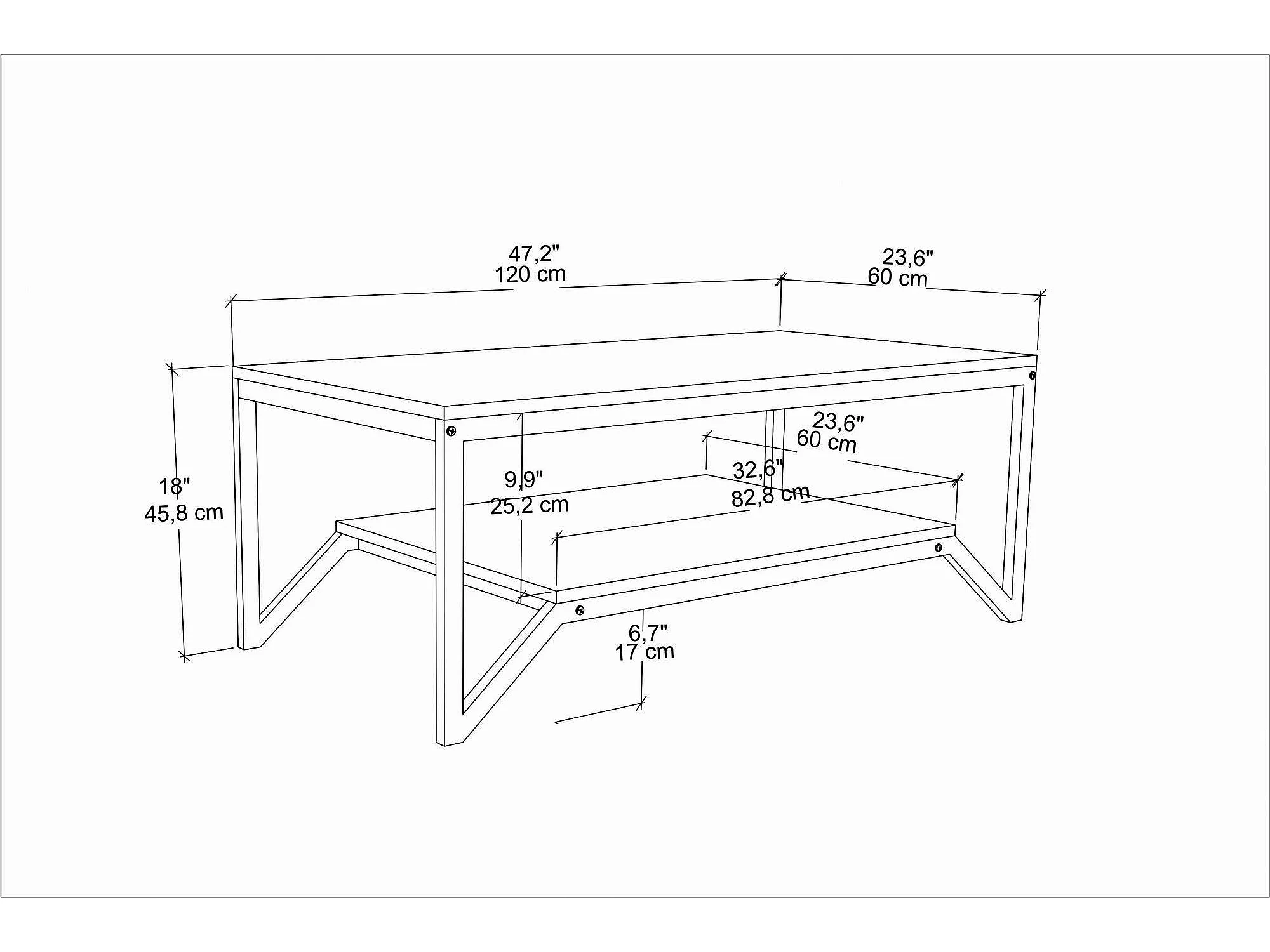 47,2"
120 cm

23,6"
60 cm

18"
45,8 cm

9,9"
25,2 cm

23,6"
60 cm

32,6"
82,8 cm

6,7"
17 cm