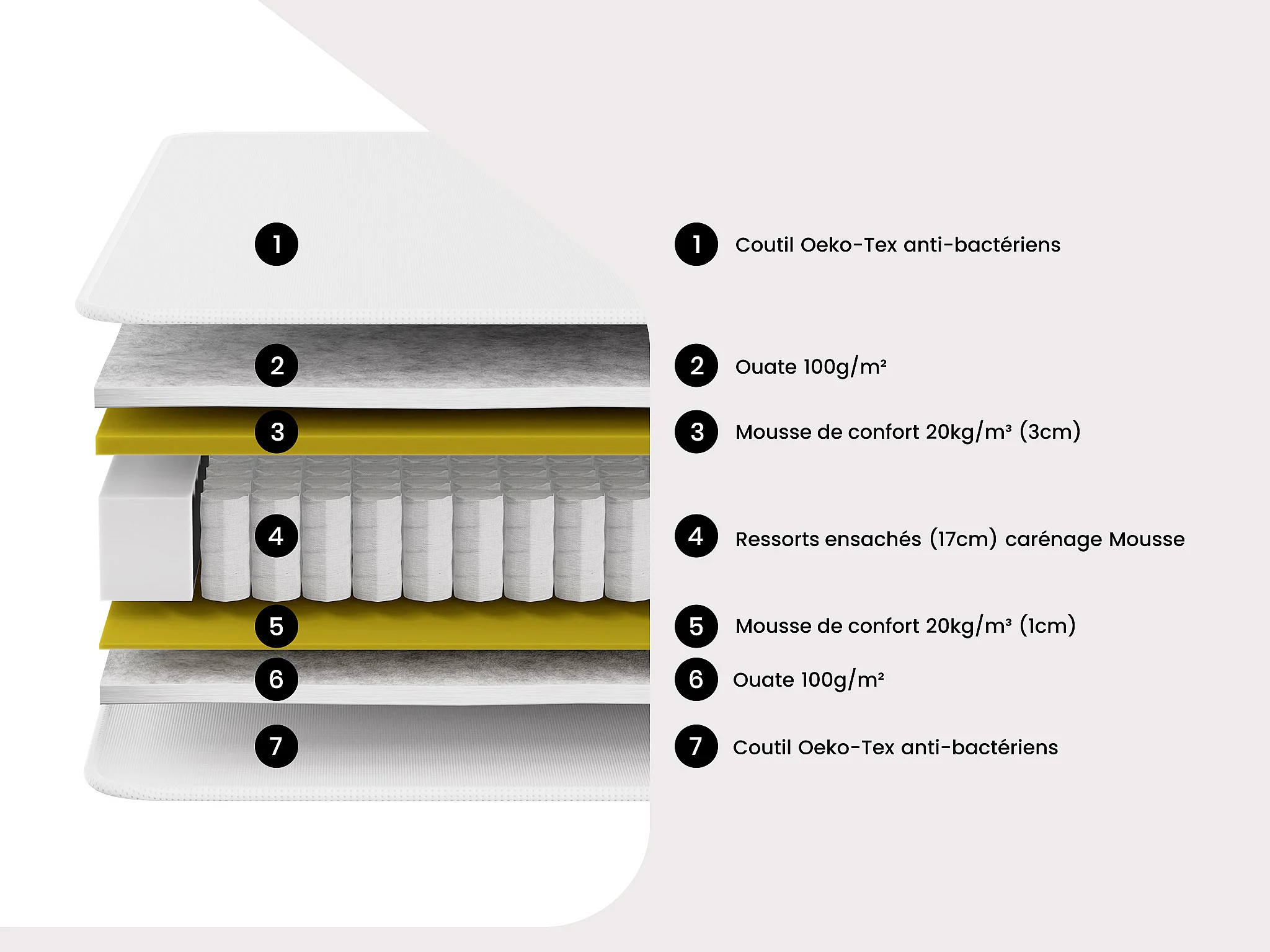 1
2
3
4
5
6
7

1 Coutil Oeko-Tex anti-bactériens

2 Ouate 100g/m²

3 Mousse de confort 20kg/m³ (3cm)

4 Ressorts ensachés (17cm) carénage Mousse

5 Mousse de confort 20kg/m³ (1cm)

6 Ouate 100g/m²

7 Coutil Oeko-Tex anti-bactériens