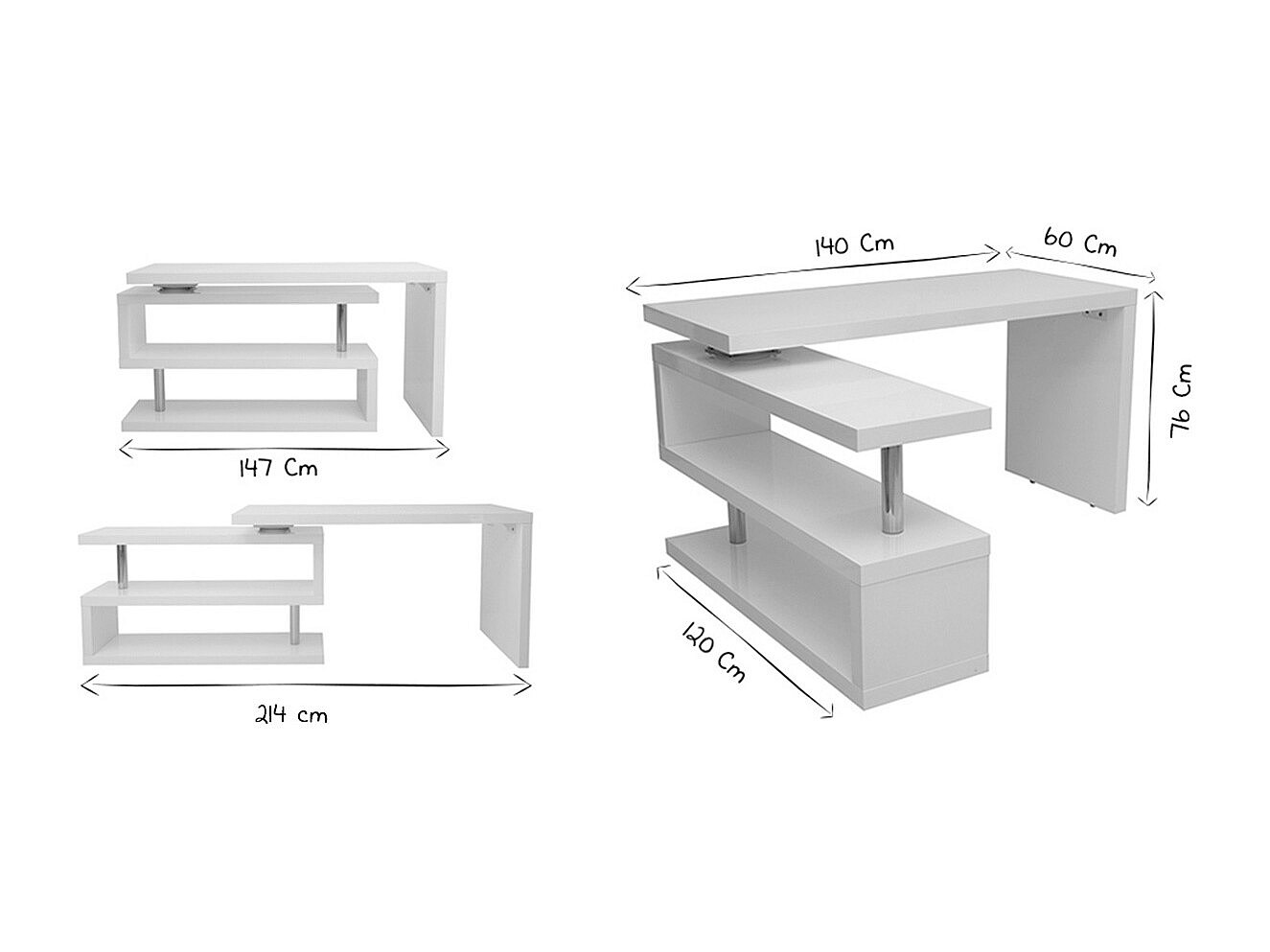 147 Cm

214 cm

140 Cm

60 Cm

76 Cm

120 Cm