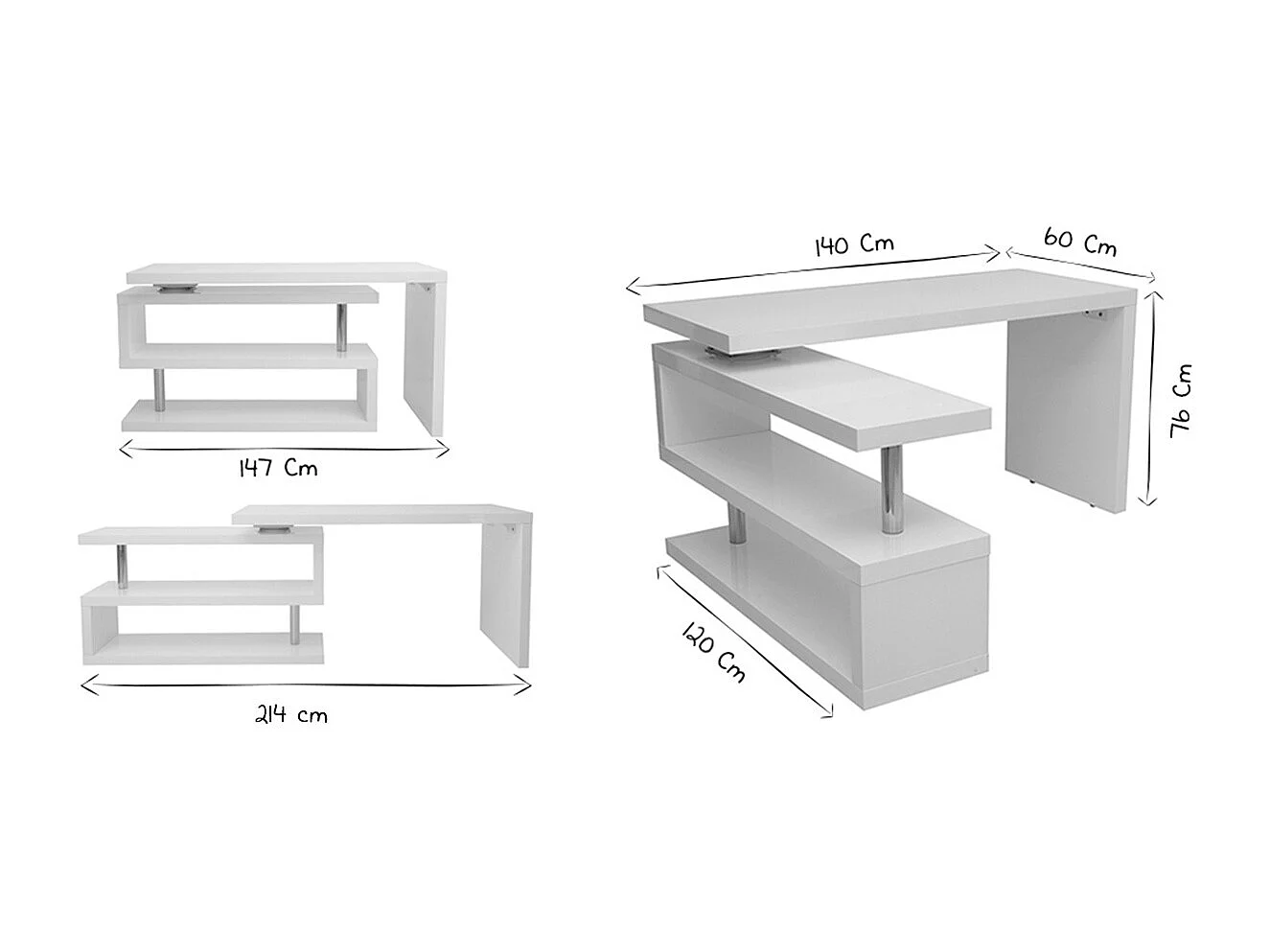 147 Cm

214 cm

140 Cm

60 Cm

76 Cm

120 Cm