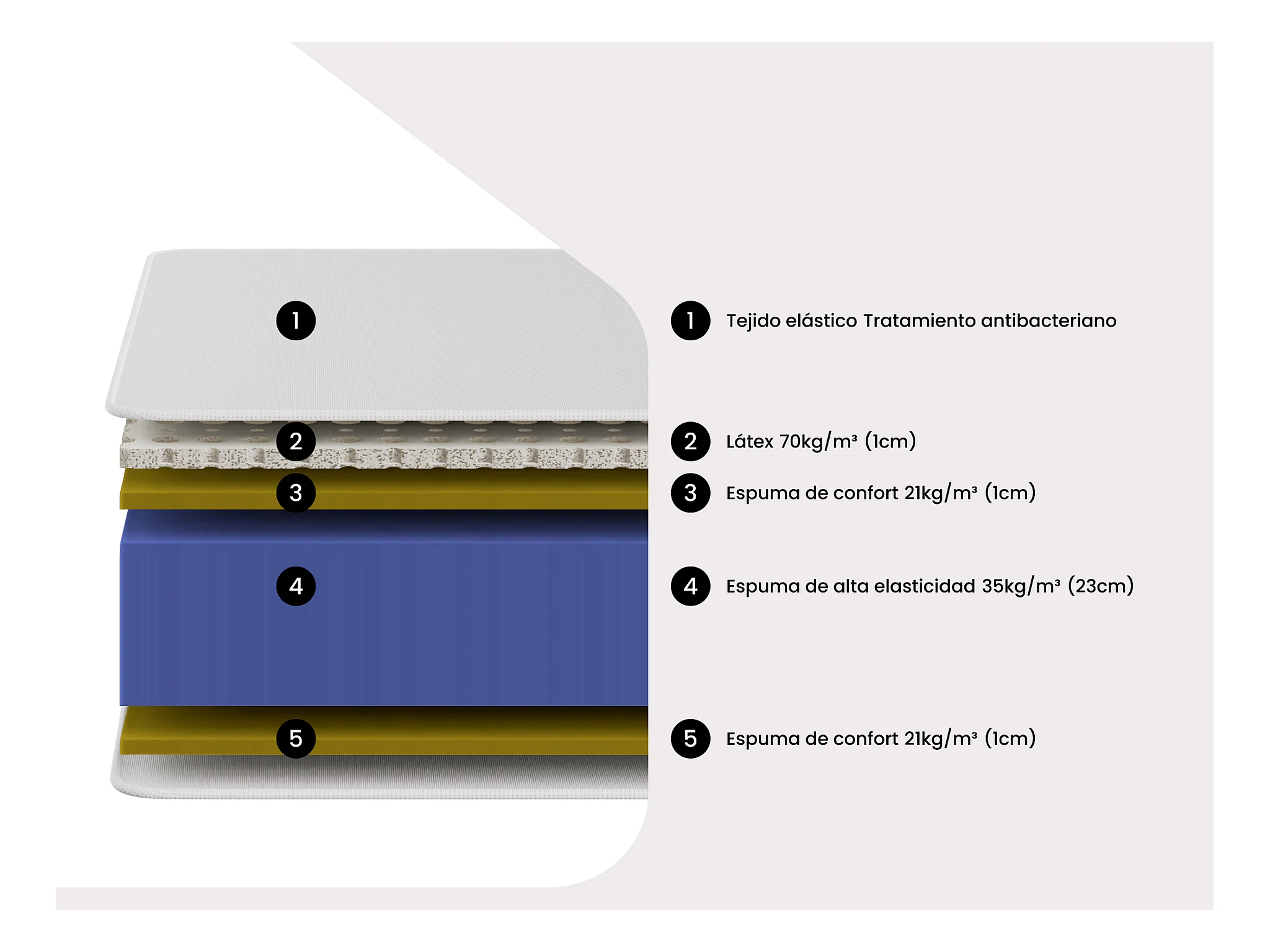 1
2
3
4
5

1 Tejido elástico Tratamiento antibacteriano

2 Látex 70kg/m³ (1cm)

3 Espuma de confort 21kg/m³ (1cm)

4 Espuma de alta elasticidad 35kg/m³ (23cm)

5 Espuma de confort 21kg/m³ (1cm)