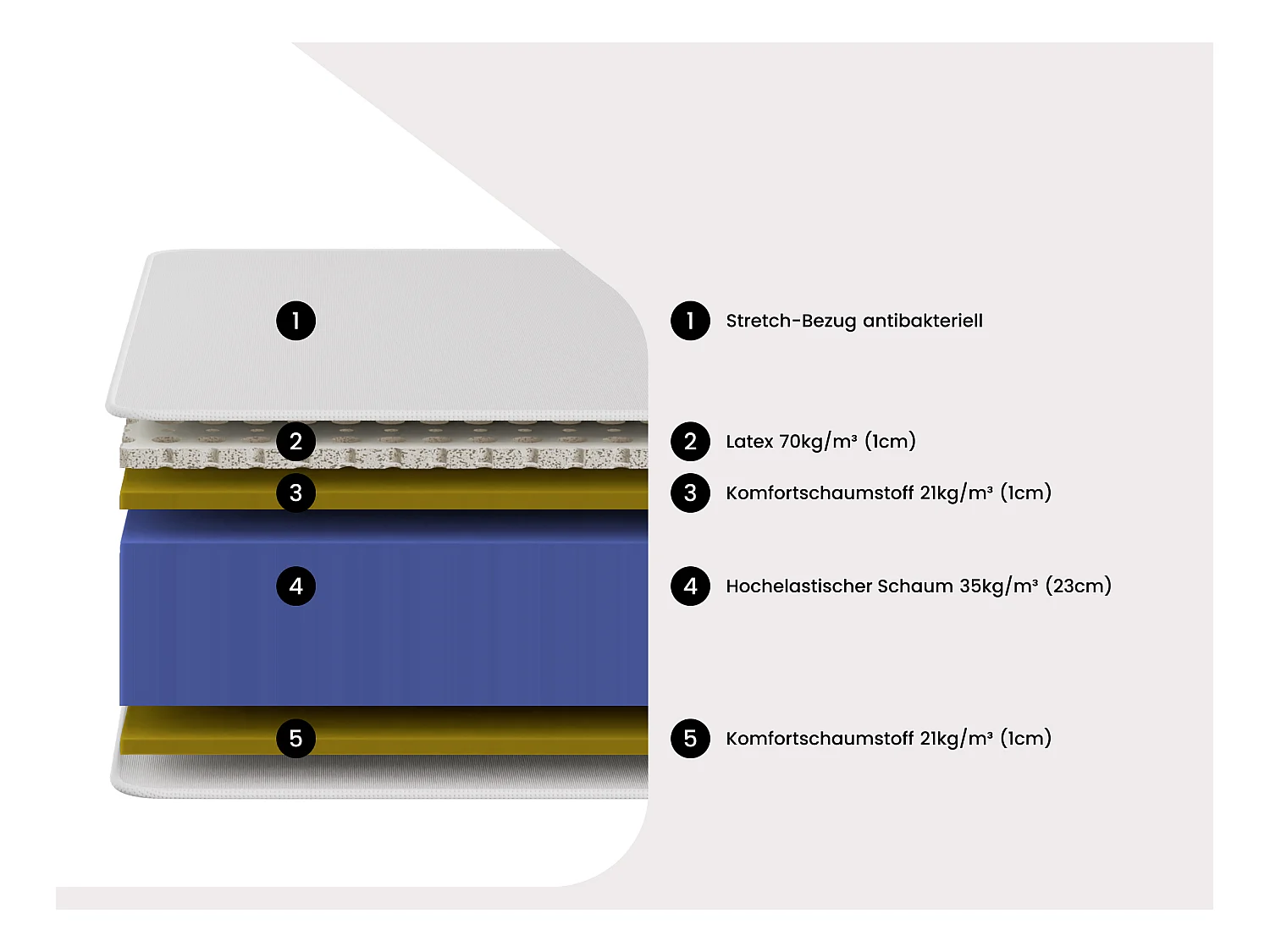 1
2
3
4
5

1 Stretch-Bezug antibakteriell

2 Latex 70kg/m³ (1cm)

3 Komfortschaumstoff 21kg/m³ (1cm)

4 Hochelastischer Schaum 35kg/m³ (23cm)

5 Komfortschaumstoff 21kg/m³ (1cm)