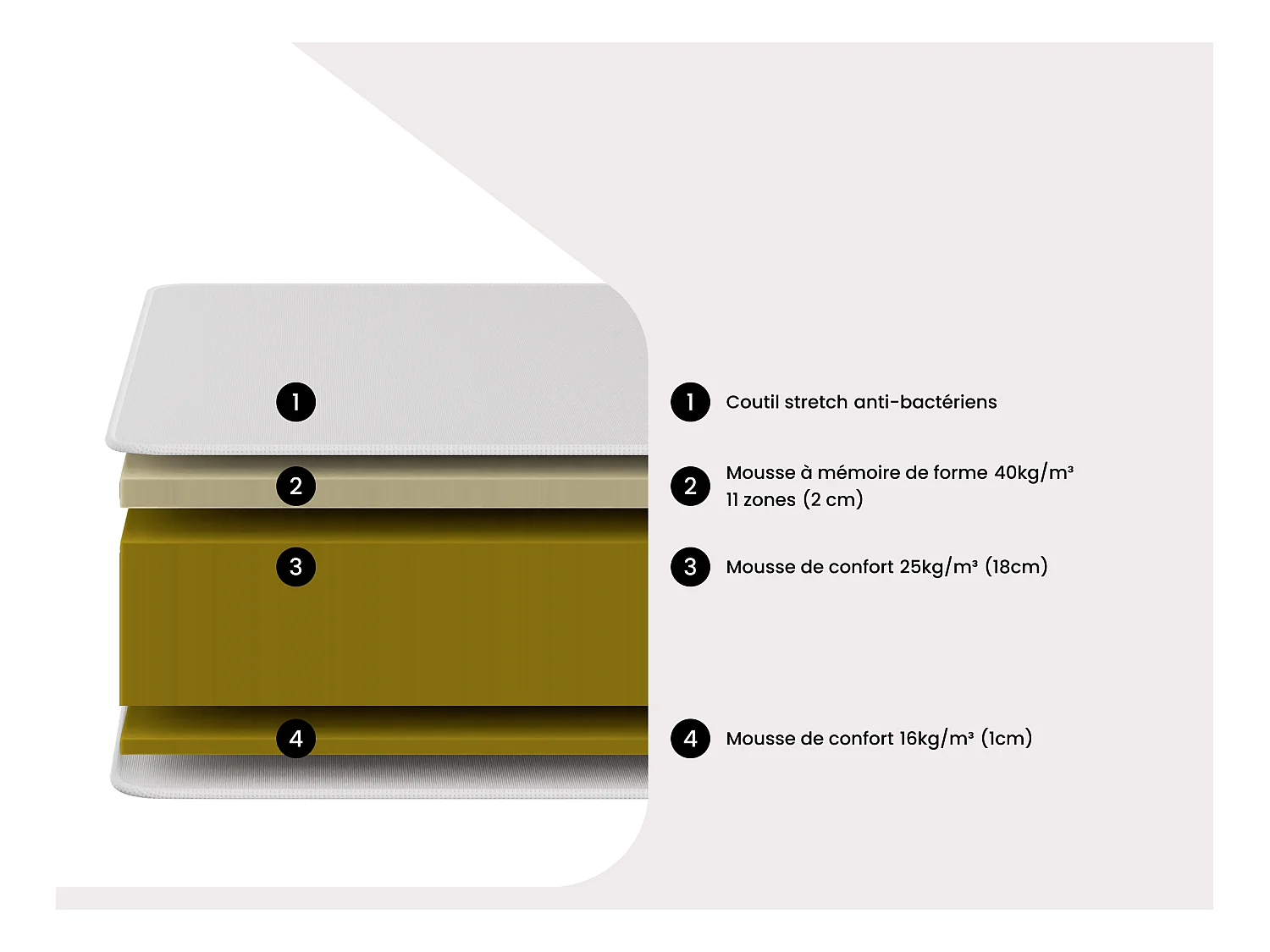 1

2

3

4

1 Coutil stretch anti-bactériens

2 Mousse à mémoire de forme 40kg/m³ 11 zones (2 cm)

3 Mousse de confort 25kg/m³ (18cm)

4 Mousse de confort 16kg/m³ (1cm)