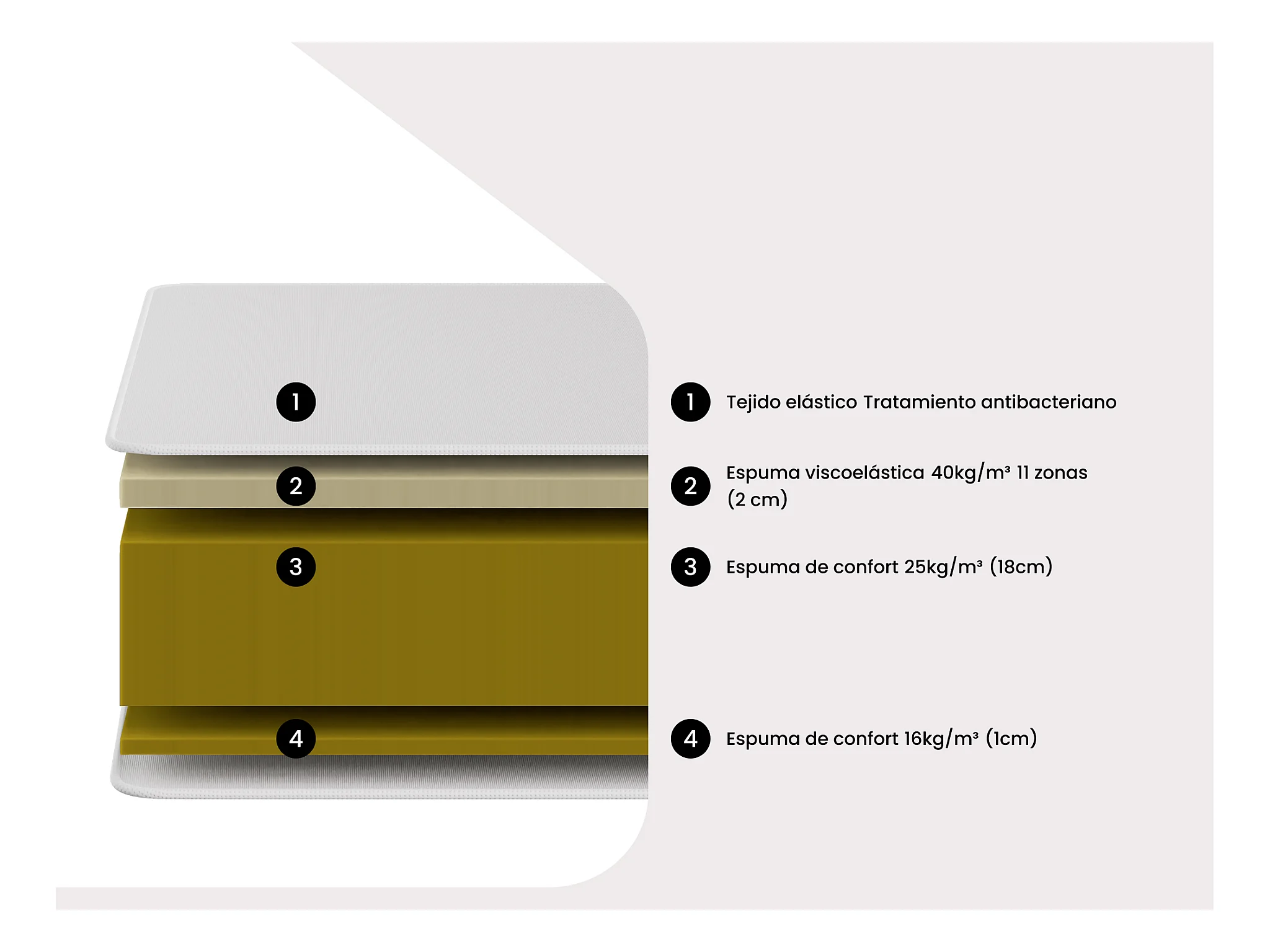 1

2

3

4

1 Tejido elástico Tratamiento antibacteriano

2 Espuma viscoelástica 40kg/m³ 11 zonas (2 cm)

3 Espuma de confort 25kg/m³ (18cm)

4 Espuma de confort 16kg/m³ (1cm)